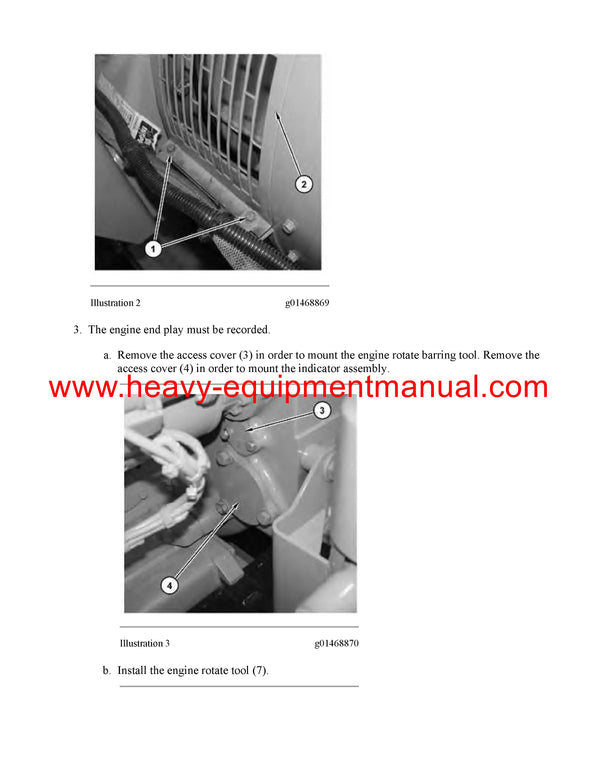 2

1

Illustration 2 g01468869

3. The engine end play must be recorded.

a. Remove the access cover (3) in order to mount the engine rotate barring tool. Remove the access cover (4) in order to mount the indicator assembly.

www.heavy-equipmentmanual.com

3

4

Illustration 3 g01468870

b. Install the engine rotate tool (7).