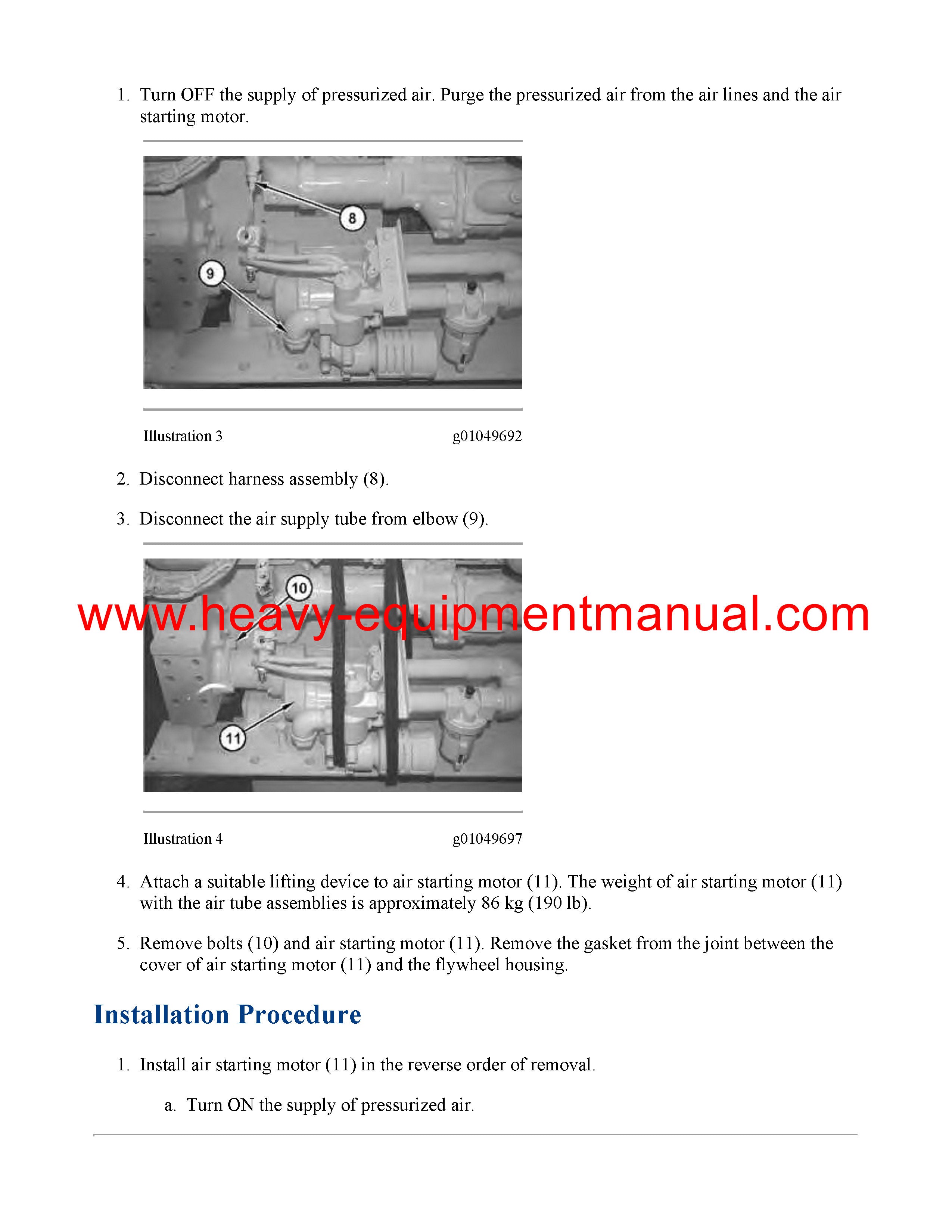 1. Turn OFF the supply of pressurized air. Purge the pressurized air from the air lines and the air starting motor.

8

9

Illustration 3 g01049692

2. Disconnect harness assembly (8).

3. Disconnect the air supply tube from elbow (9).

10

www.heavy-equipmentmanual.com

11

Illustration 4 g01049697

4. Attach a suitable lifting device to air starting motor (11). The weight of air starting motor (11) with the air tube assemblies is approximately 86 kg (190 lb).

5. Remove bolts (10) and air starting motor (11). Remove the gasket from the joint between the cover of air starting motor (11) and the flywheel housing.

Installation Procedure

1. Install air starting motor (11) in the reverse order of removal.

a. Turn ON the supply of pressurized air.