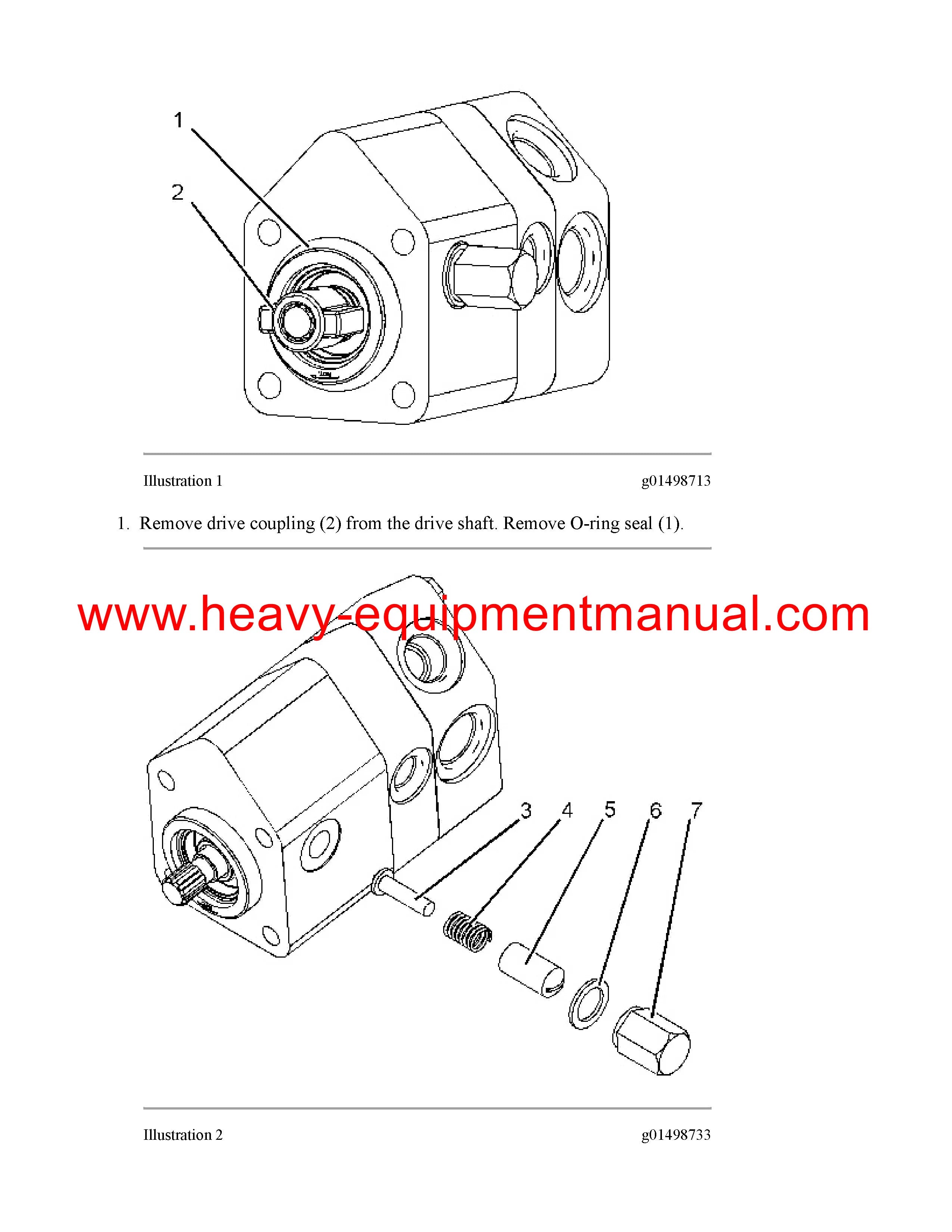 1

2

Illustration 1 g01498713

1. Remove drive coupling (2) from the drive shaft. Remove O-ring seal (1).

www.heavy-equipmentmanual.com

3 4 5 6 7

Illustration 2 g01498733