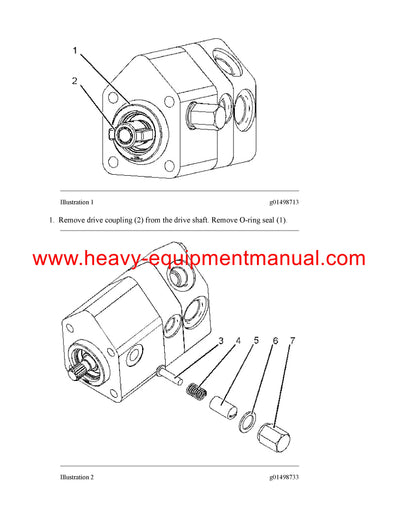 1

2

Illustration 1 g01498713

1. Remove drive coupling (2) from the drive shaft. Remove O-ring seal (1).

www.heavy-equipmentmanual.com

3 4 5 6 7

Illustration 2 g01498733