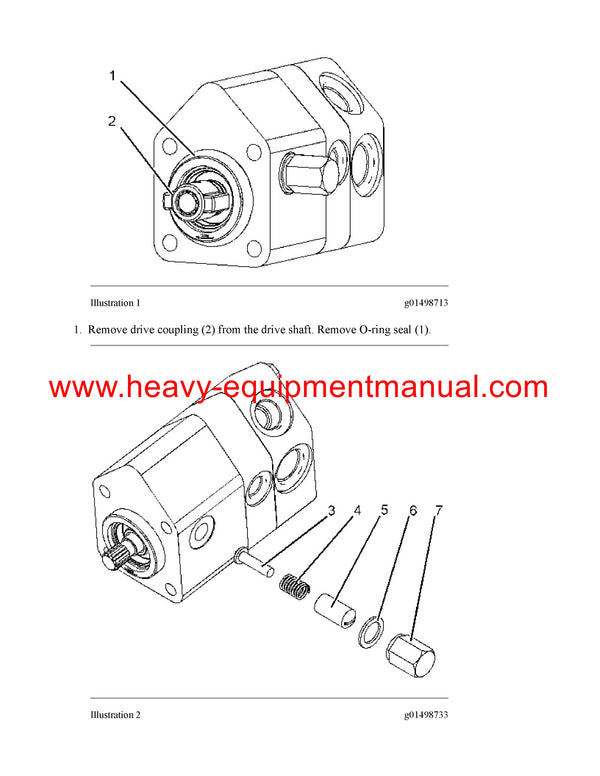 1

2

Illustration 1 g01498713

1. Remove drive coupling (2) from the drive shaft. Remove O-ring seal (1).

www.heavy-equipmentmanual.com

3 4 5 6 7

Illustration 2 g01498733