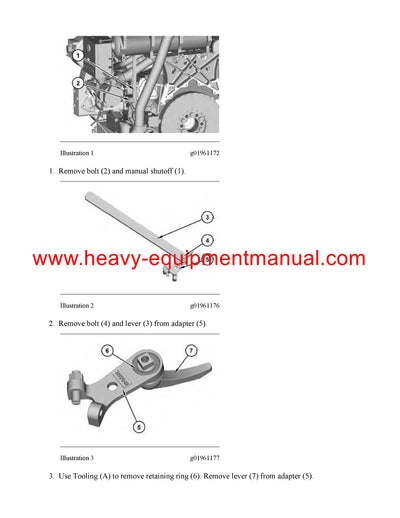 1

2

Illustration 1 g01961172

1. Remove bolt (2) and manual shutoff (1).

3

4

www.heavy-equipmentmanual.com

Illustration 2 g01961176

2. Remove bolt (4) and lever (3) from adapter (5).

6

7

5

Illustration 3 g01961177

3. Use Tooling (A) to remove retaining ring (6). Remove lever (7) from adapter (5).