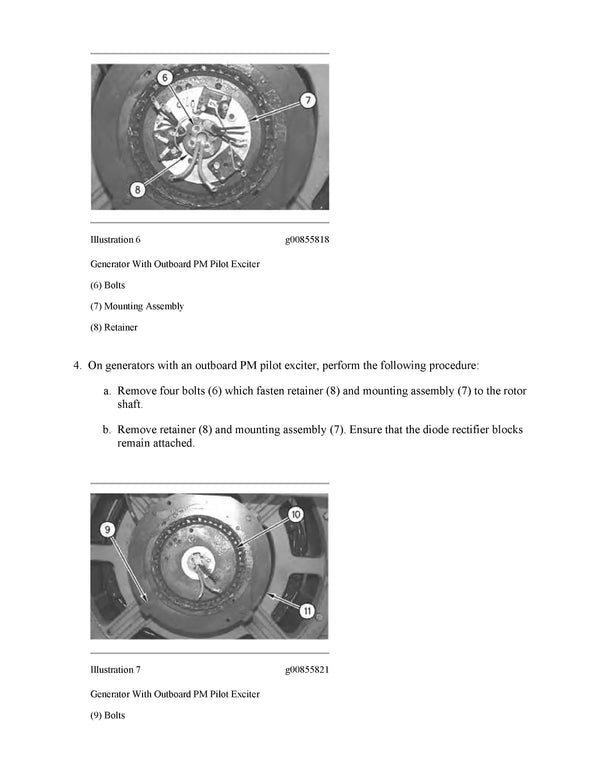 6

7

8

Illustration 6 g00855818

Generator With Outboard PM Pilot Exciter

(6) Bolts

(7) Mounting Assembly

(8) Retainer

4. On generators with an outboard PM pilot exciter, perform the following procedure:

a. Remove four bolts (6) which fasten retainer (8) and mounting assembly (7) to the rotor shaft.

b. Remove retainer (8) and mounting assembly (7). Ensure that the diode rectifier blocks remain attached.

9

10

11

Illustration 7 g00855821

Generator With Outboard PM Pilot Exciter

(9) Bolts