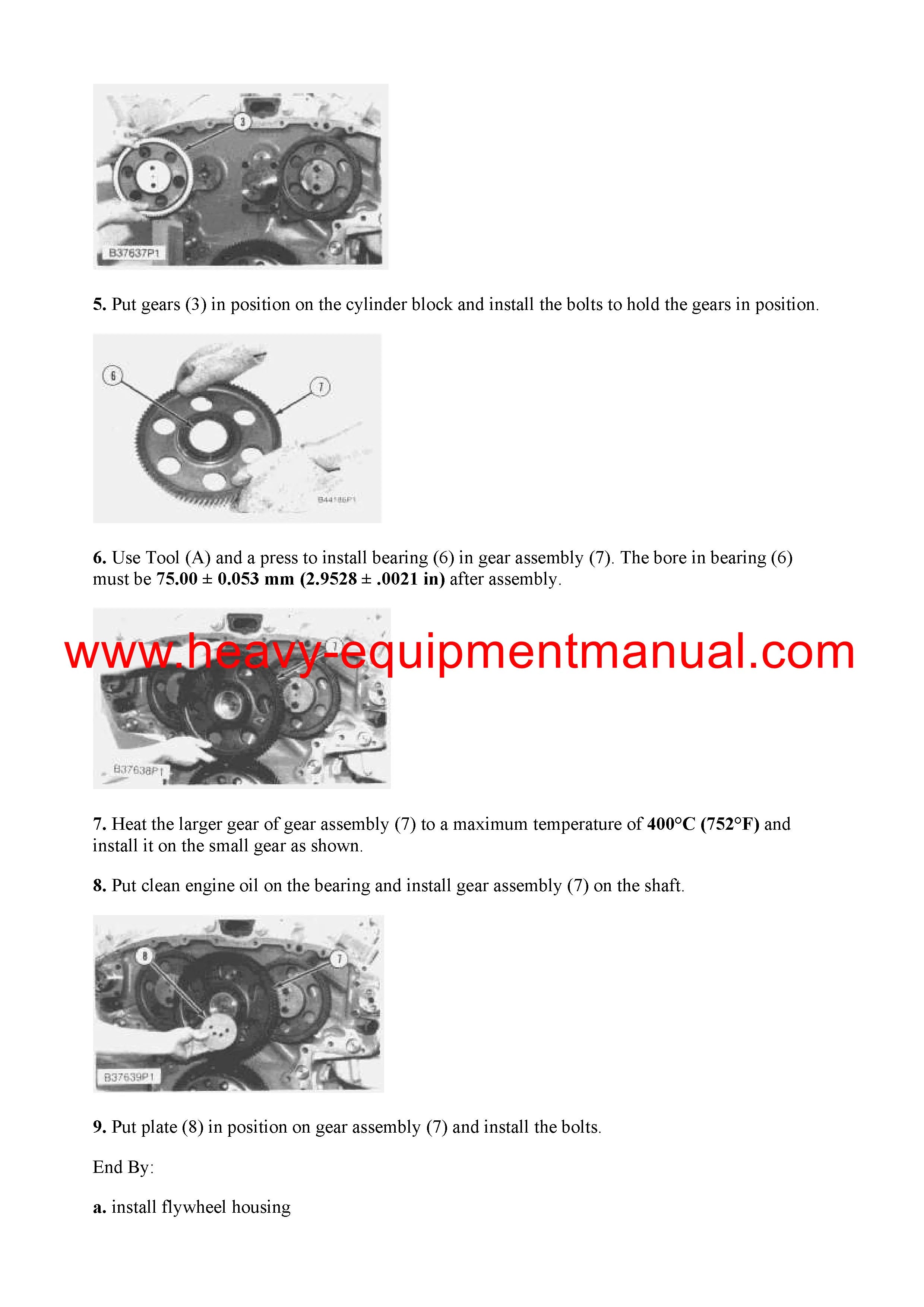 3

B37637P1

5. Put gears (3) in position on the cylinder block and install the bolts to hold the gears in position.

6

7

B44186P1

6. Use Tool (A) and a press to install bearing (6) in gear assembly (7). The bore in bearing (6) must be 75.00 ± 0.053 mm (2.9528 ± .0021 in) after assembly.

www.heavy-equipmentmanual.com

7

B37638P1

7. Heat the larger gear of gear assembly (7) to a maximum temperature of 400°C (752°F) and install it on the small gear as shown.

8. Put clean engine oil on the bearing and install gear assembly (7) on the shaft.

8

7

B37639P1

9. Put plate (8) in position on gear assembly (7) and install the bolts.

End By:

a. install flywheel housing