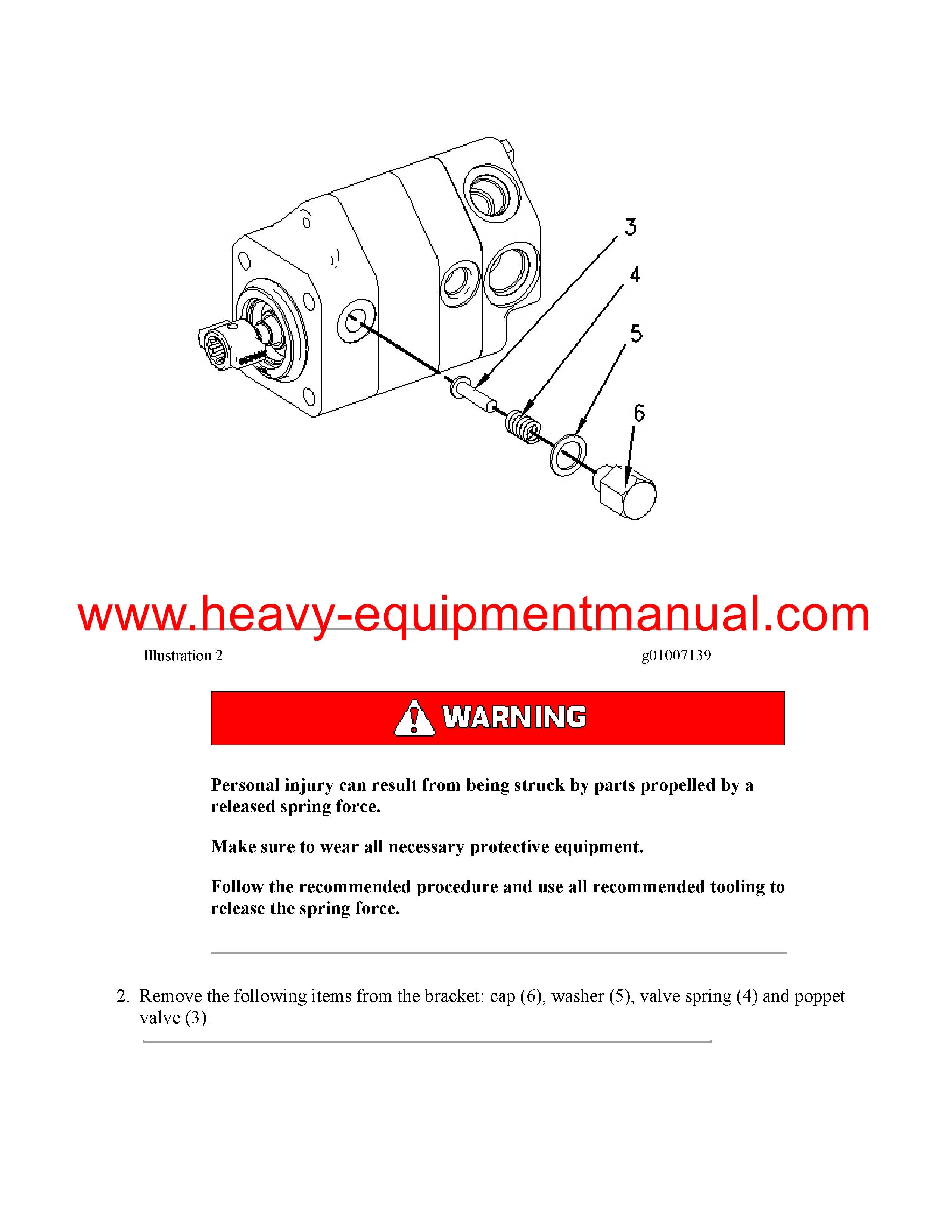 3
4
5
6

www.heavy-equipmentmanual.com

Illustration 2 g01007139

WARNING

Personal injury can result from being struck by parts propelled by a released spring force.

Make sure to wear all necessary protective equipment.

Follow the recommended procedure and use all recommended tooling to release the spring force.

2. Remove the following items from the bracket: cap (6), washer (5), valve spring (4) and poppet valve (3).