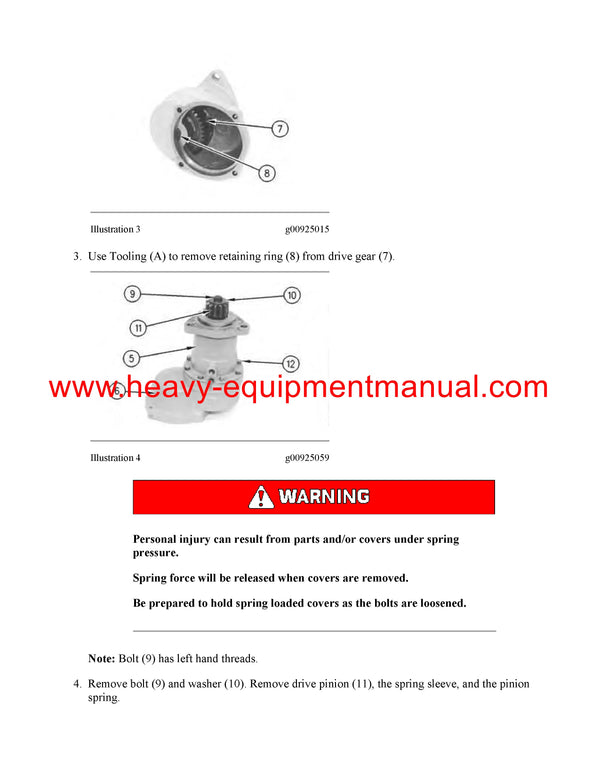 7

8

Illustration 3 g00925015

3. Use Tooling (A) to remove retaining ring (8) from drive gear (7).

9

10

11

5

12

6

www.heavy-equipmentmanual.com

Illustration 4 g00925059

WARNING

Personal injury can result from parts and/or covers under spring pressure.

Spring force will be released when covers are removed.

Be prepared to hold spring loaded covers as the bolts are loosened.

Note: Bolt (9) has left hand threads.

4. Remove bolt (9) and washer (10). Remove drive pinion (11), the spring sleeve, and the pinion spring.