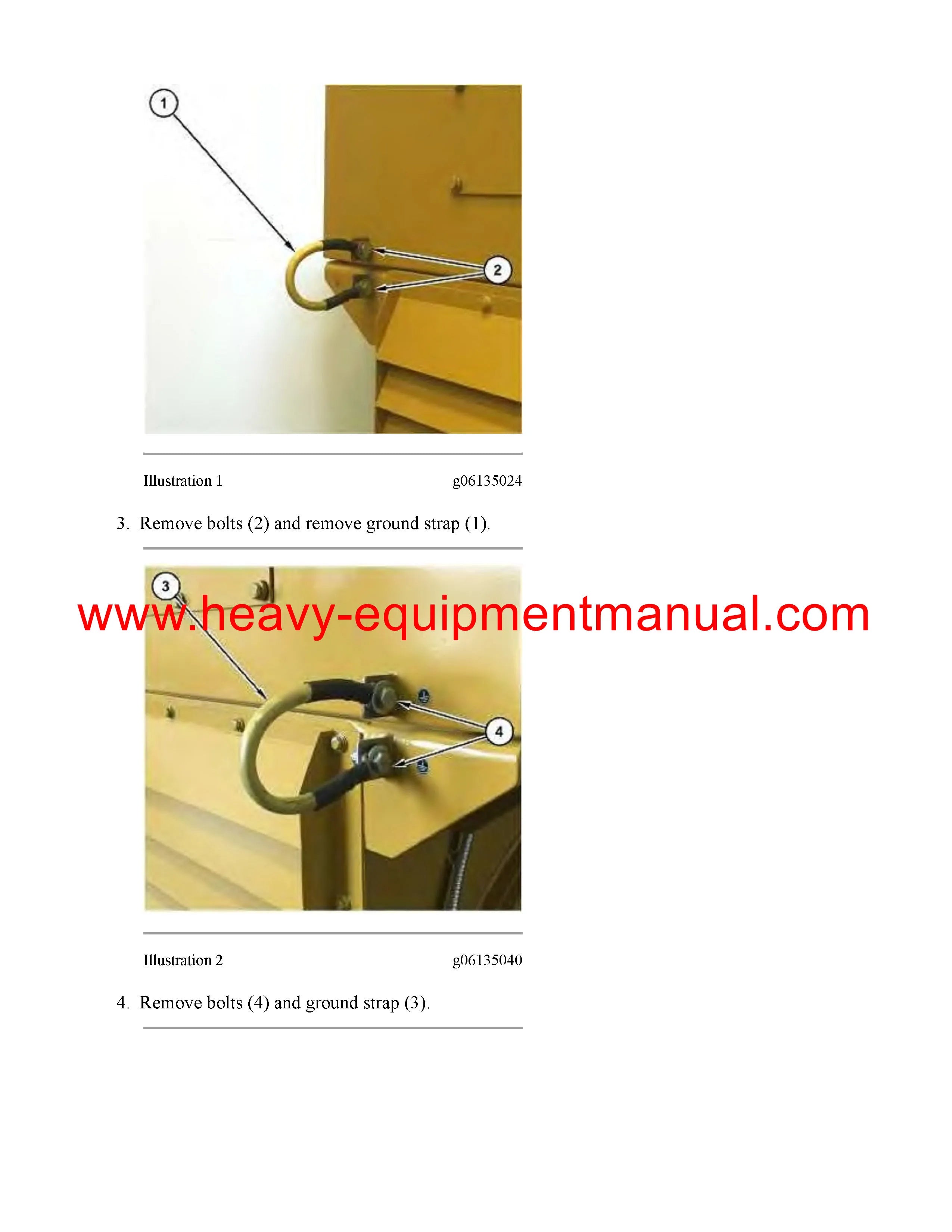 1

2

Illustration 1 g06135024

3. Remove bolts (2) and remove ground strap (1).

3

www.heavy-equipmentmanual.com

4

Illustration 2 g06135040

4. Remove bolts (4) and ground strap (3).