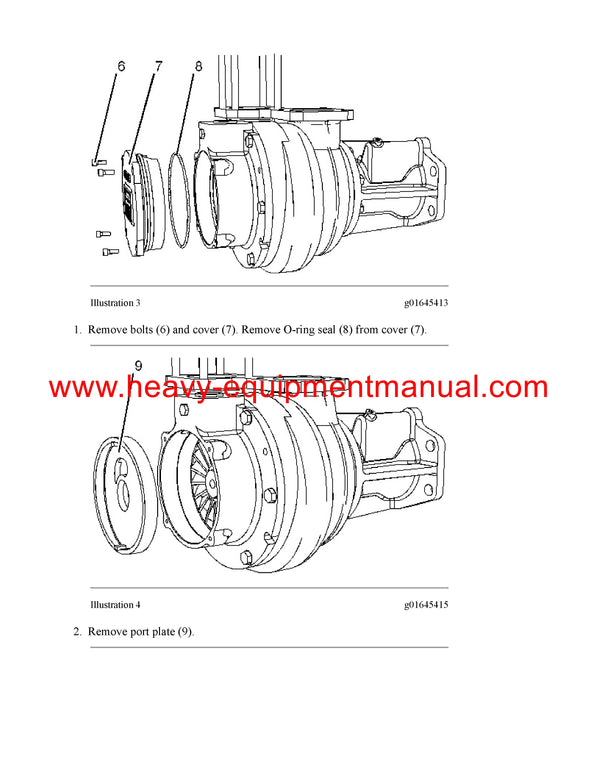 6 7 8

Illustration 3 g01645413

1. Remove bolts (6) and cover (7). Remove O-ring seal (8) from cover (7).

9

www.heavy-equipmentmanual.com

Illustration 4 g01645415

2. Remove port plate (9).