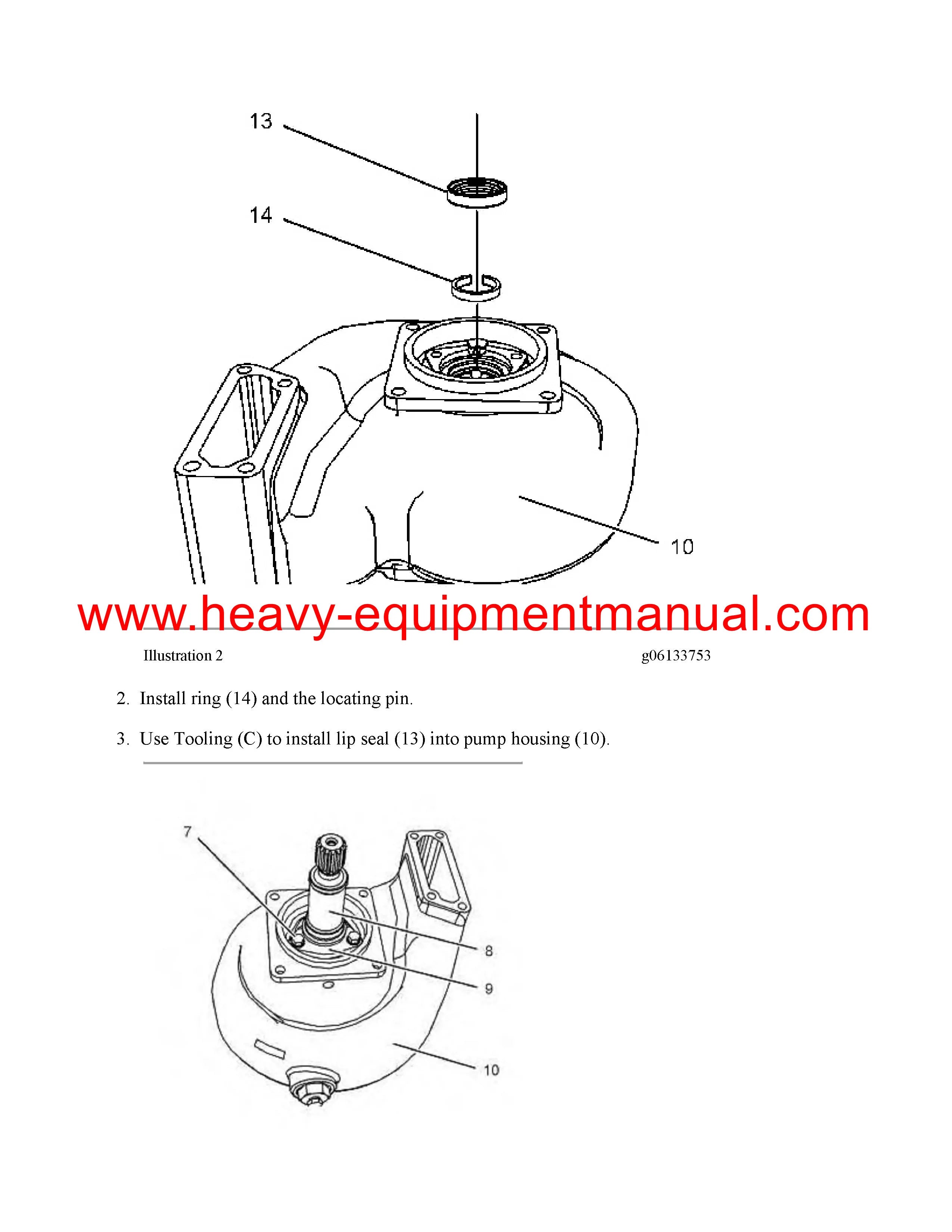 13

14

10

www.heavy-equipmentmanual.com

Illustration 2 g06133753

2. Install ring (14) and the locating pin.

3. Use Tooling (C) to install lip seal (13) into pump housing (10).

7

8

9

10