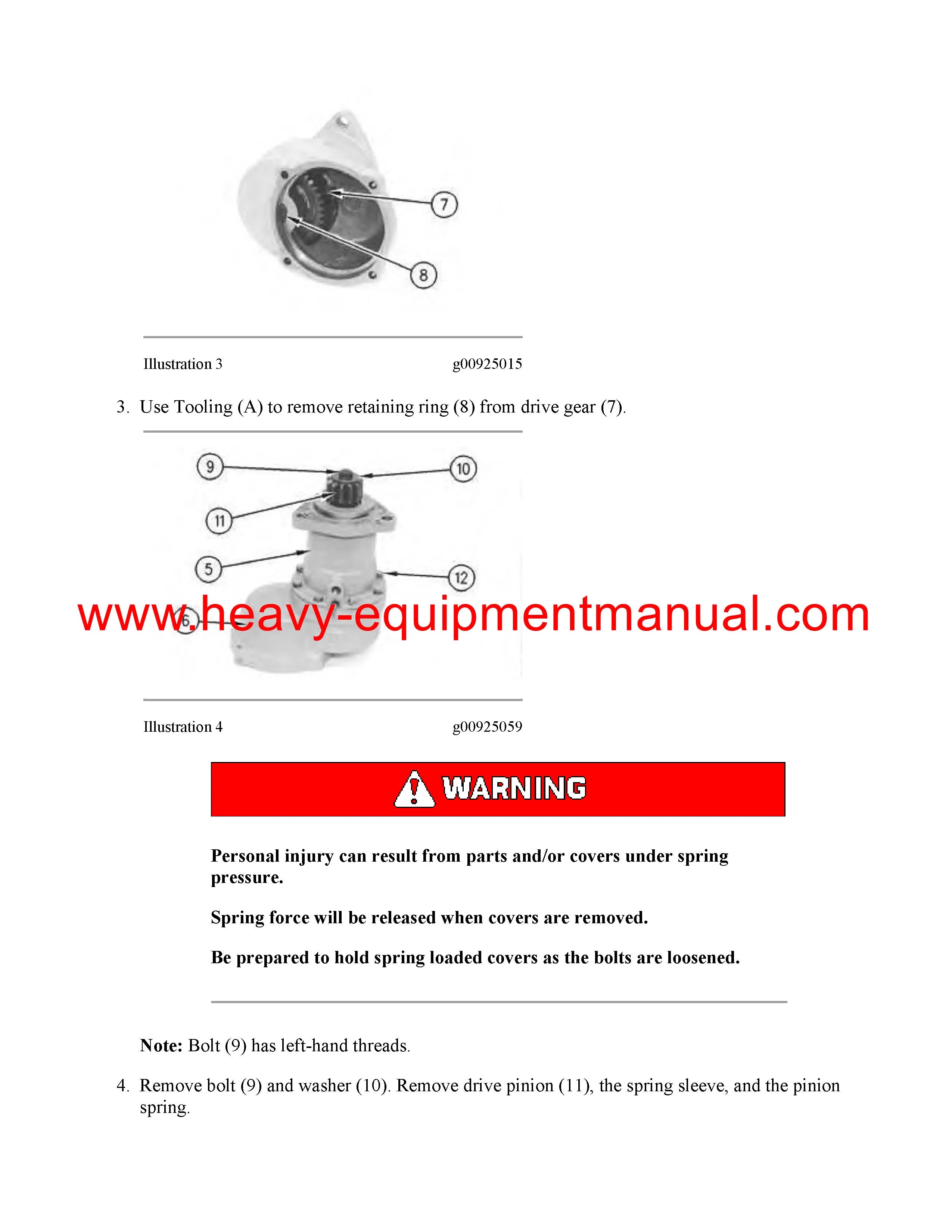 7

8

Illustration 3 g00925015

3. Use Tooling (A) to remove retaining ring (8) from drive gear (7).

9

10

11

5

12

6

www.heavy-equipmentmanual.com

Illustration 4 g00925059

WARNING

Personal injury can result from parts and/or covers under spring pressure.

Spring force will be released when covers are removed.

Be prepared to hold spring loaded covers as the bolts are loosened.

Note: Bolt (9) has left-hand threads.

4. Remove bolt (9) and washer (10). Remove drive pinion (11), the spring sleeve, and the pinion spring.