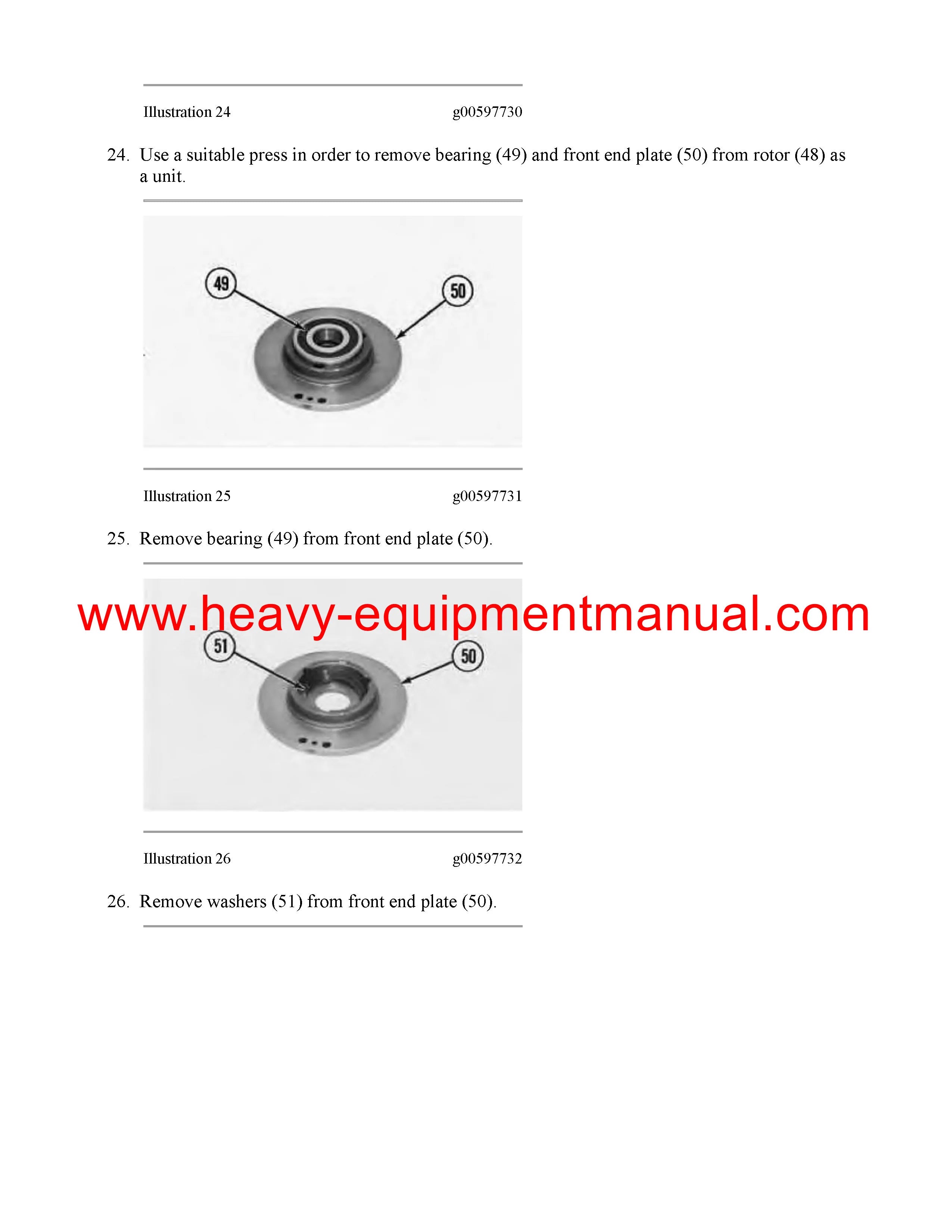 Illustration 24 g00597730

24. Use a suitable press in order to remove bearing (49) and front end plate (50) from rotor (48) as a unit.

49

50

Illustration 25 g00597731

25. Remove bearing (49) from front end plate (50).

www.heavy-equipmentmanual.com

51

50

Illustration 26 g00597732

26. Remove washers (51) from front end plate (50).