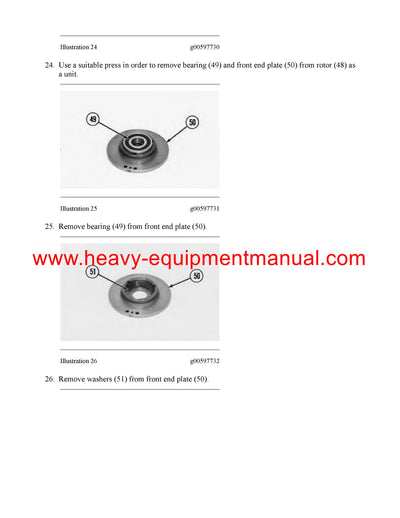 Illustration 24 g00597730

24. Use a suitable press in order to remove bearing (49) and front end plate (50) from rotor (48) as a unit.

49

50

Illustration 25 g00597731

25. Remove bearing (49) from front end plate (50).

www.heavy-equipmentmanual.com

51

50

Illustration 26 g00597732

26. Remove washers (51) from front end plate (50).