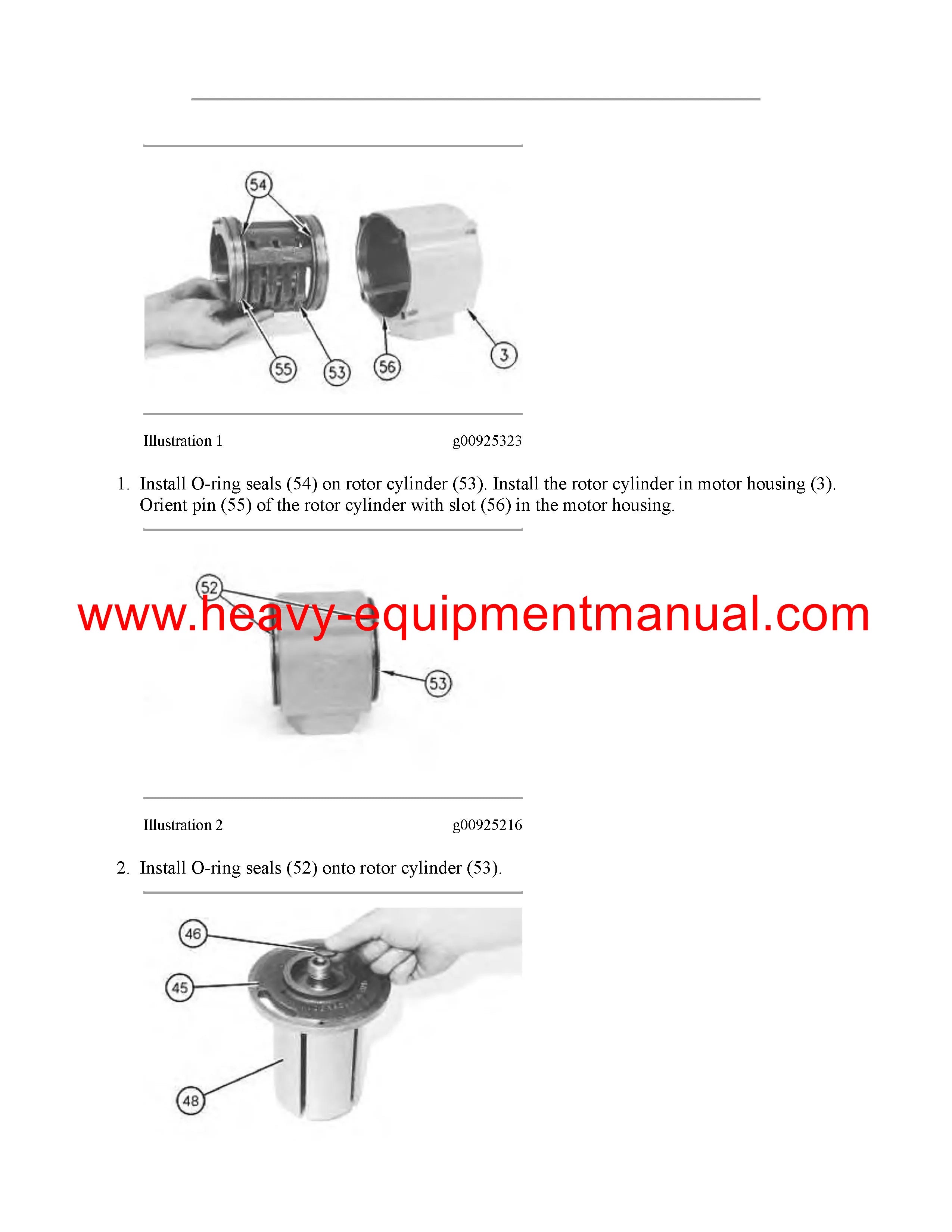 54

55

53

56

3

Illustration 1 g00925323

1. Install O-ring seals (54) on rotor cylinder (53). Install the rotor cylinder in motor housing (3). Orient pin (55) of the rotor cylinder with slot (56) in the motor housing.

52

www.heavy-equipmentmanual.com

53

Illustration 2 g00925216

2. Install O-ring seals (52) onto rotor cylinder (53).

46

45

48