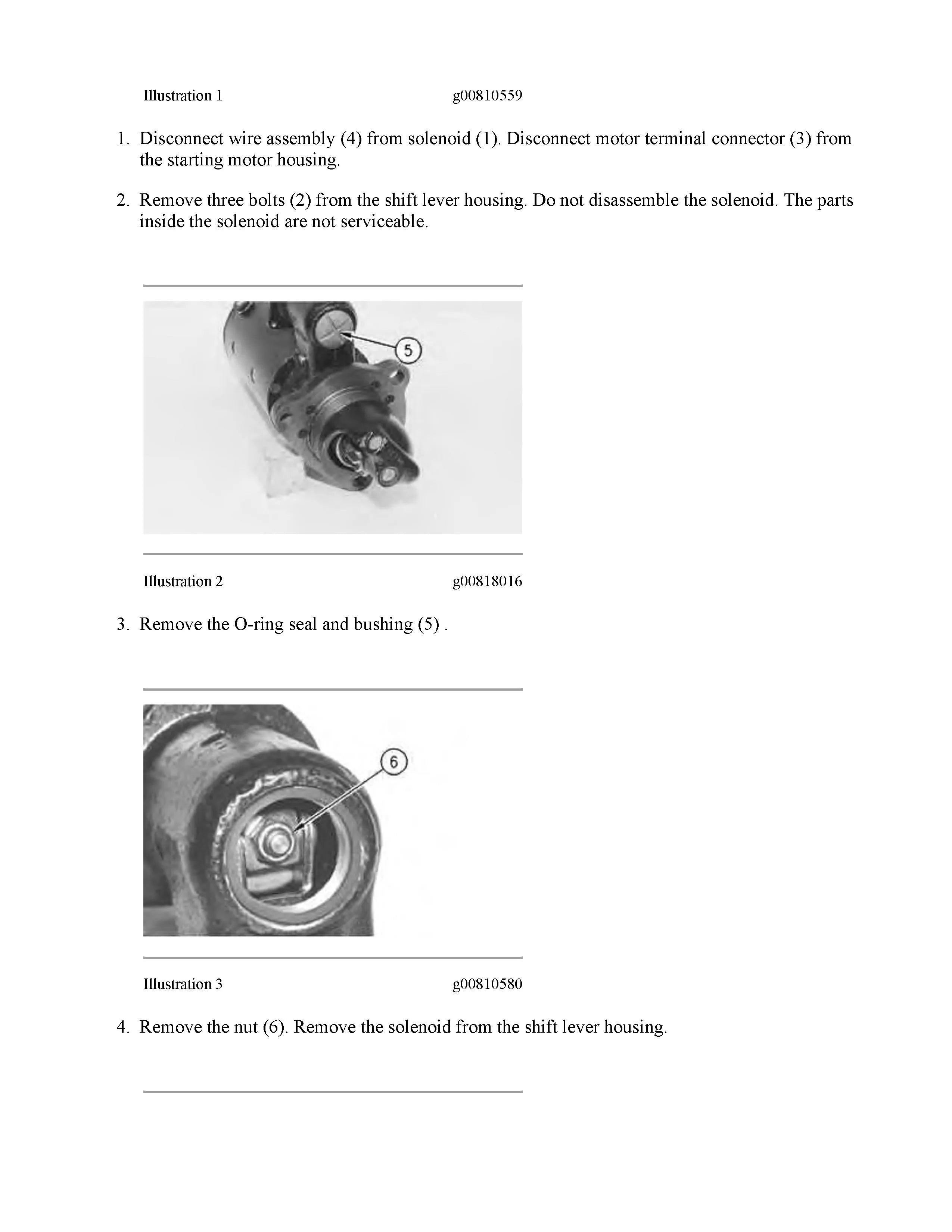 Illustration 1 g00810559

1. Disconnect wire assembly (4) from solenoid (1). Disconnect motor terminal connector (3) from the starting motor housing.

2. Remove three bolts (2) from the shift lever housing. Do not disassemble the solenoid. The parts inside the solenoid are not serviceable.

5

Illustration 2 g00818016

3. Remove the O-ring seal and bushing (5) .

6

Illustration 3 g00810580

4. Remove the nut (6). Remove the solenoid from the shift lever housing.