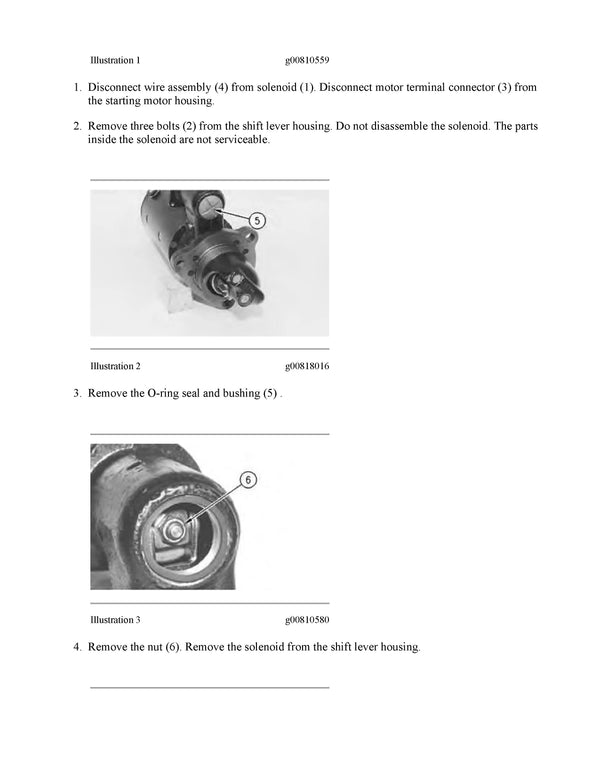 Illustration 1 g00810559

1. Disconnect wire assembly (4) from solenoid (1). Disconnect motor terminal connector (3) from the starting motor housing.

2. Remove three bolts (2) from the shift lever housing. Do not disassemble the solenoid. The parts inside the solenoid are not serviceable.

5

Illustration 2 g00818016

3. Remove the O-ring seal and bushing (5) .

6

Illustration 3 g00810580

4. Remove the nut (6). Remove the solenoid from the shift lever housing.