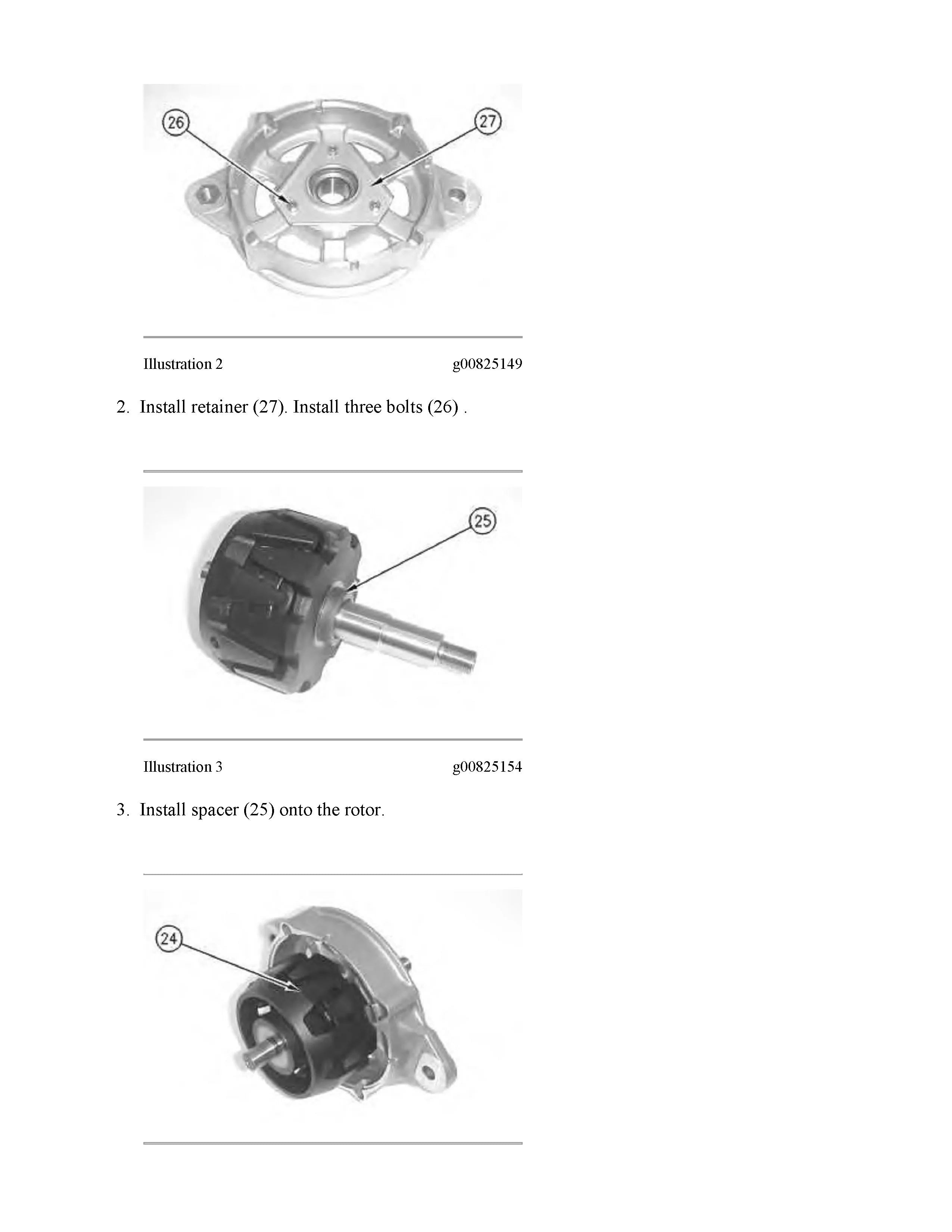 26

27

Illustration 2 g00825149

2. Install retainer (27). Install three bolts (26) .

25

Illustration 3 g00825154

3. Install spacer (25) onto the rotor.

24