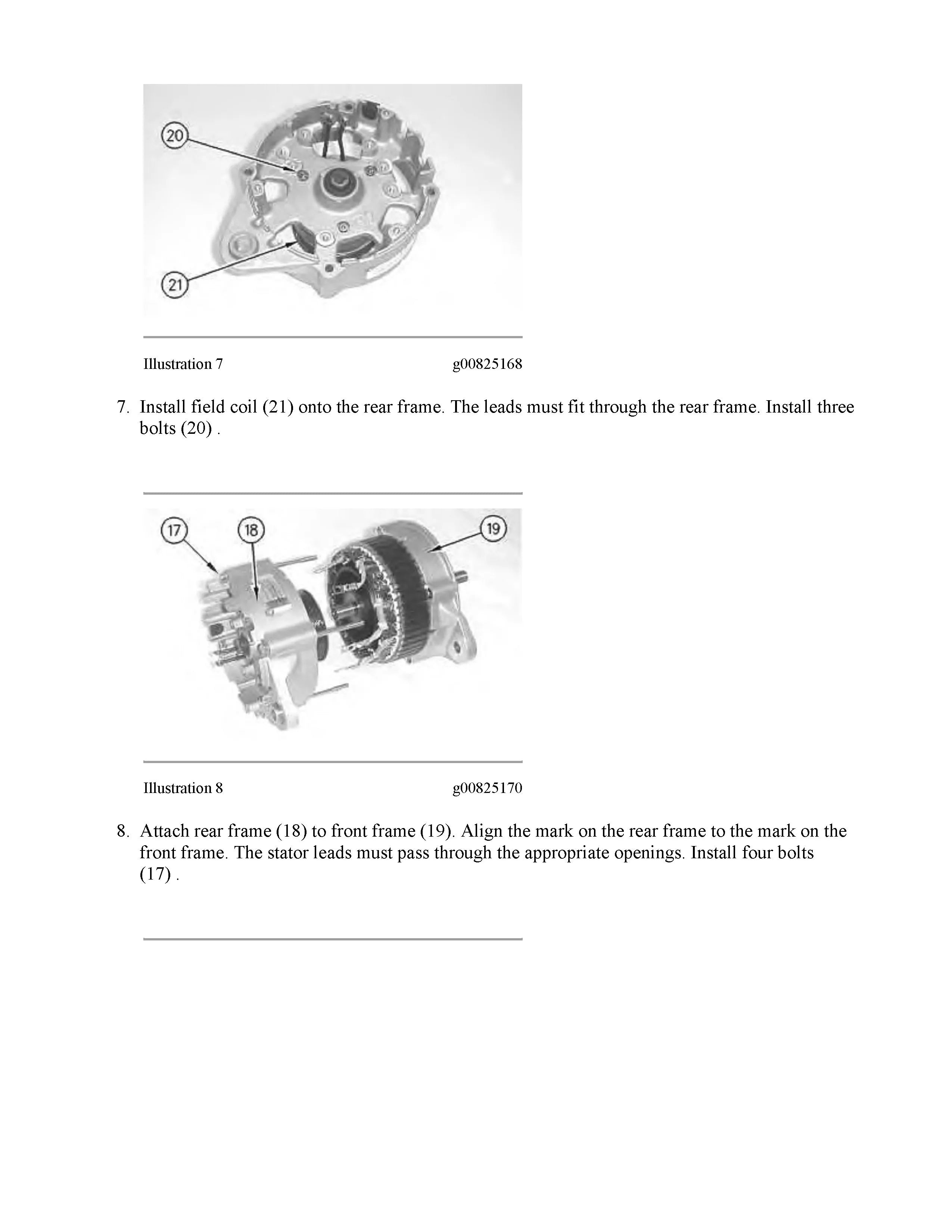 20

21

Illustration 7 g00825168

7. Install field coil (21) onto the rear frame. The leads must fit through the rear frame. Install three bolts (20) .

17 18 19

Illustration 8 g00825170

8. Attach rear frame (18) to front frame (19). Align the mark on the rear frame to the mark on the front frame. The stator leads must pass through the appropriate openings. Install four bolts (17) .