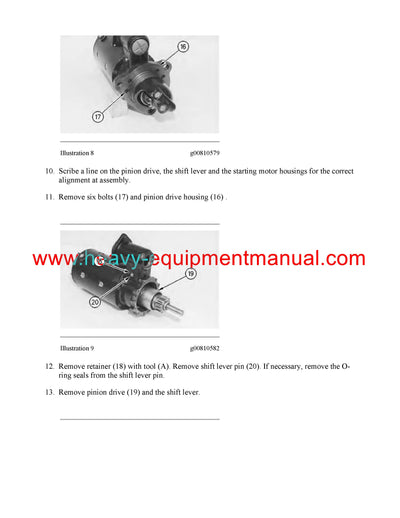 16

17

Illustration 8 g00810579

10. Scribe a line on the pinion drive, the shift lever and the starting motor housings for the correct alignment at assembly.

11. Remove six bolts (17) and pinion drive housing (16) .

www.heavy-equipmentmanual.com

19

20

Illustration 9 g00810582

12. Remove retainer (18) with tool (A). Remove shift lever pin (20). If necessary, remove the O-ring seals from the shift lever pin.

13. Remove pinion drive (19) and the shift lever.