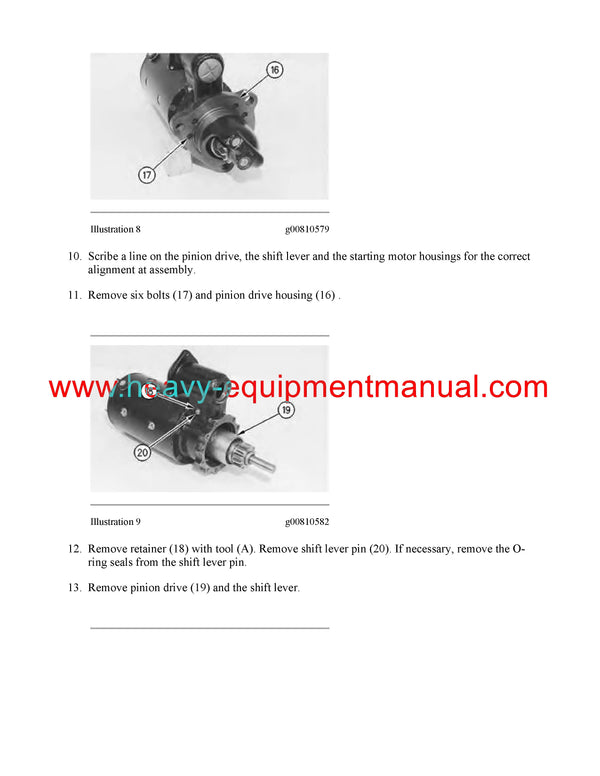 16

17

Illustration 8 g00810579

10. Scribe a line on the pinion drive, the shift lever and the starting motor housings for the correct alignment at assembly.

11. Remove six bolts (17) and pinion drive housing (16) .

www.heavy-equipmentmanual.com

19

20

Illustration 9 g00810582

12. Remove retainer (18) with tool (A). Remove shift lever pin (20). If necessary, remove the O-ring seals from the shift lever pin.

13. Remove pinion drive (19) and the shift lever.