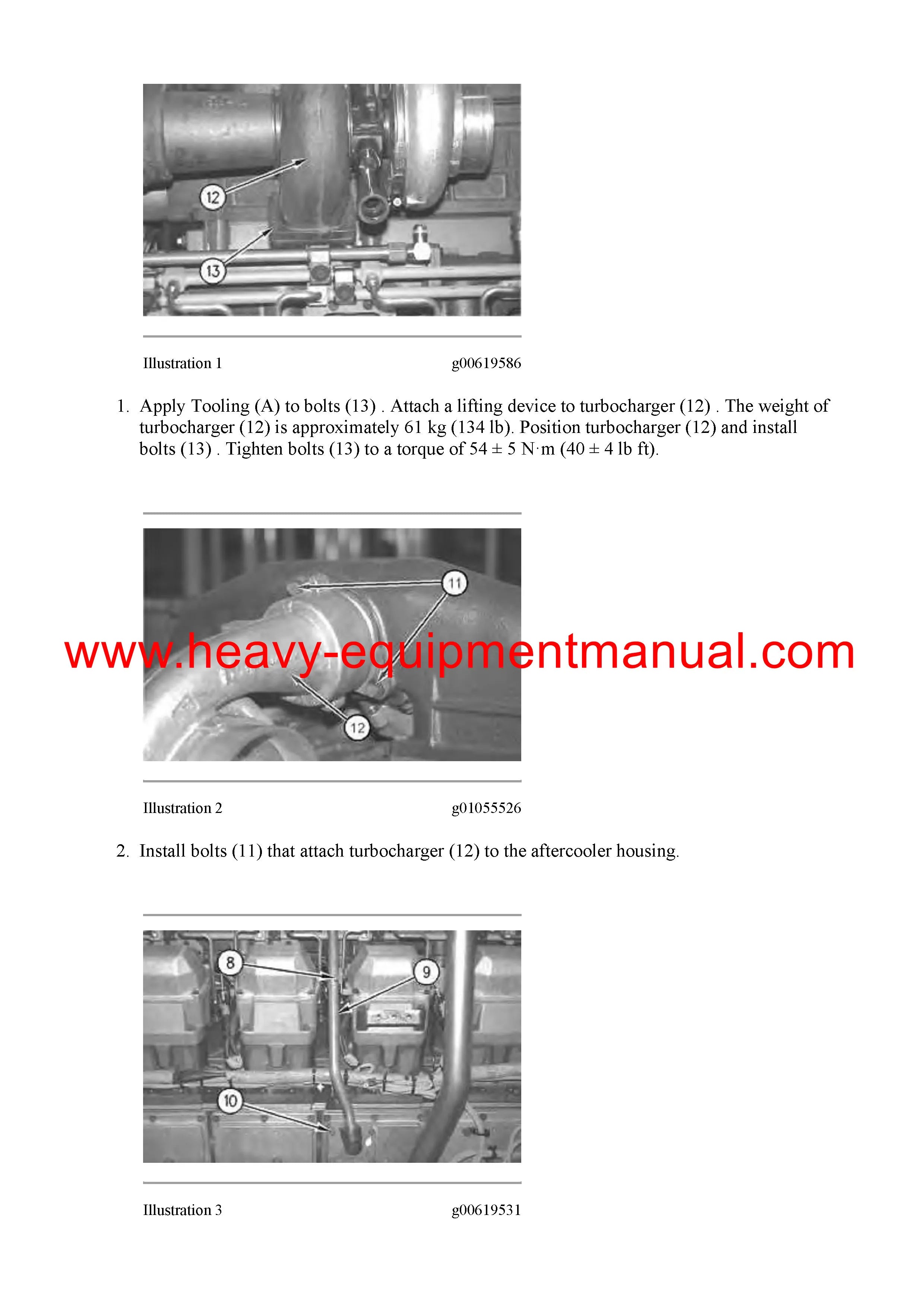 12

13

Illustration 1 g00619586

1. Apply Tooling (A) to bolts (13) . Attach a lifting device to turbocharger (12) . The weight of turbocharger (12) is approximately 61 kg (134 lb). Position turbocharger (12) and install bolts (13) . Tighten bolts (13) to a torque of 54 ± 5 N·m (40 ± 4 lb ft).

11

www.heavy-equipmentmanual.com

12

Illustration 2 g01055526

2. Install bolts (11) that attach turbocharger (12) to the aftercooler housing.

8

9

10

Illustration 3 g00619531