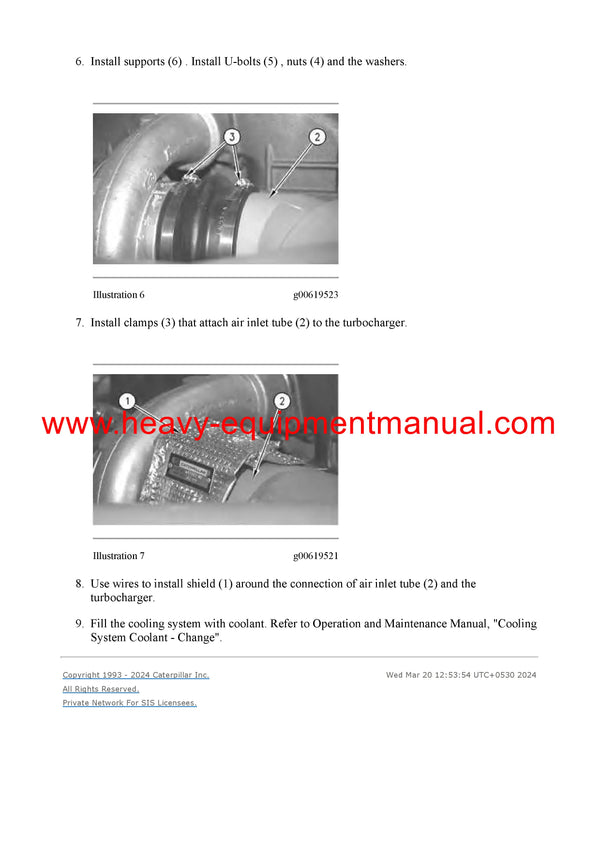 6. Install supports (6) . Install U-bolts (5) , nuts (4) and the washers.

3

2

Illustration 6 g00619523

7. Install clamps (3) that attach air inlet tube (2) to the turbocharger.

1

2

www.heavy-equipmentmanual.com

Illustration 7 g00619521

8. Use wires to install shield (1) around the connection of air inlet tube (2) and the turbocharger.

9. Fill the cooling system with coolant. Refer to Operation and Maintenance Manual, "Cooling System Coolant - Change".

Copyright 1993 - 2024 Caterpillar Inc.
All Rights Reserved.
Private Network For SIS Licensees.

Wed Mar 20 12:53:54 UTC+0530 2024