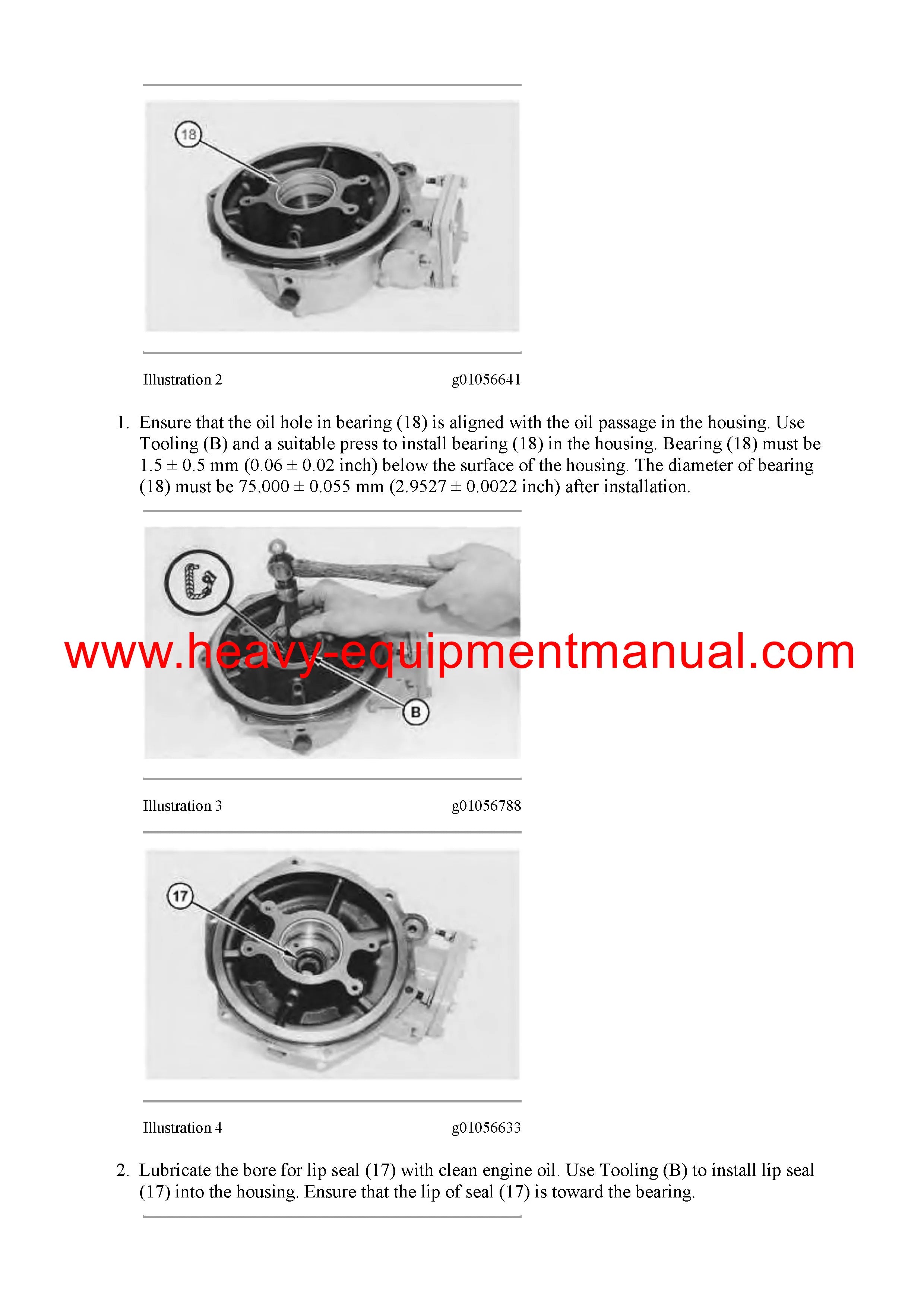 18

Illustration 2 g01056641

1. Ensure that the oil hole in bearing (18) is aligned with the oil passage in the housing. Use Tooling (B) and a suitable press to install bearing (18) in the housing. Bearing (18) must be 1.5 ± 0.5 mm (0.06 ± 0.02 inch) below the surface of the housing. The diameter of bearing (18) must be 75.000 ± 0.055 mm (2.9527 ± 0.0022 inch) after installation.

www.heavy-equipmentmanual.com

B

Illustration 3 g01056788

17

Illustration 4 g01056633

2. Lubricate the bore for lip seal (17) with clean engine oil. Use Tooling (B) to install lip seal (17) into the housing. Ensure that the lip of seal (17) is toward the bearing.