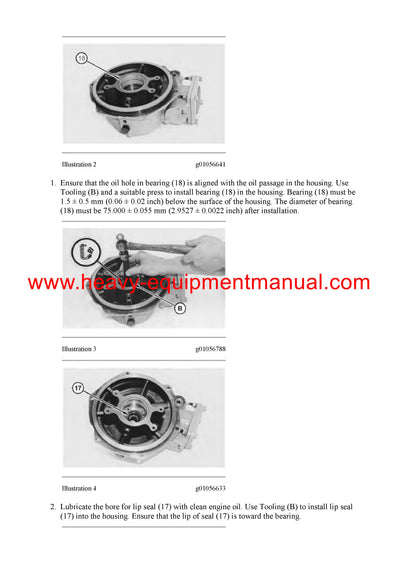 18

Illustration 2 g01056641

1. Ensure that the oil hole in bearing (18) is aligned with the oil passage in the housing. Use Tooling (B) and a suitable press to install bearing (18) in the housing. Bearing (18) must be 1.5 ± 0.5 mm (0.06 ± 0.02 inch) below the surface of the housing. The diameter of bearing (18) must be 75.000 ± 0.055 mm (2.9527 ± 0.0022 inch) after installation.

www.heavy-equipmentmanual.com

B

Illustration 3 g01056788

17

Illustration 4 g01056633

2. Lubricate the bore for lip seal (17) with clean engine oil. Use Tooling (B) to install lip seal (17) into the housing. Ensure that the lip of seal (17) is toward the bearing.