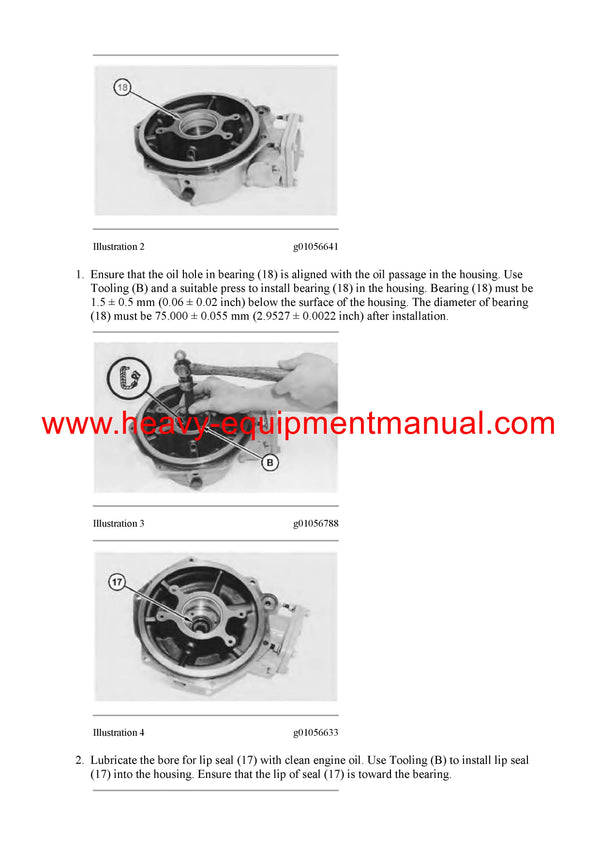 18

Illustration 2 g01056641

1. Ensure that the oil hole in bearing (18) is aligned with the oil passage in the housing. Use Tooling (B) and a suitable press to install bearing (18) in the housing. Bearing (18) must be 1.5 ± 0.5 mm (0.06 ± 0.02 inch) below the surface of the housing. The diameter of bearing (18) must be 75.000 ± 0.055 mm (2.9527 ± 0.0022 inch) after installation.

www.heavy-equipmentmanual.com

B

Illustration 3 g01056788

17

Illustration 4 g01056633

2. Lubricate the bore for lip seal (17) with clean engine oil. Use Tooling (B) to install lip seal (17) into the housing. Ensure that the lip of seal (17) is toward the bearing.