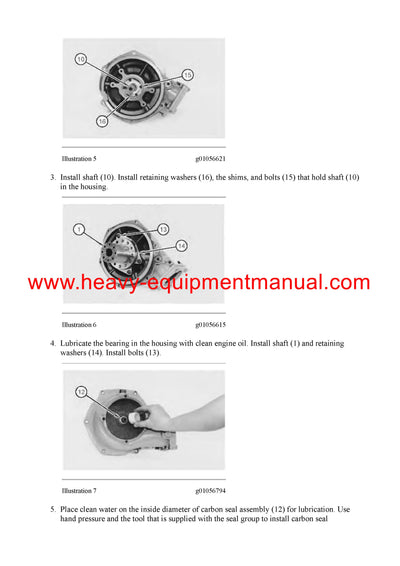 10

15

16

Illustration 5 g01056621

3. Install shaft (10). Install retaining washers (16), the shims, and bolts (15) that hold shaft (10) in the housing.

1

13

14

www.heavy-equipmentmanual.com

Illustration 6 g01056615

4. Lubricate the bearing in the housing with clean engine oil. Install shaft (1) and retaining washers (14). Install bolts (13).

12

Illustration 7 g01056794

5. Place clean water on the inside diameter of carbon seal assembly (12) for lubrication. Use hand pressure and the tool that is supplied with the seal group to install carbon seal