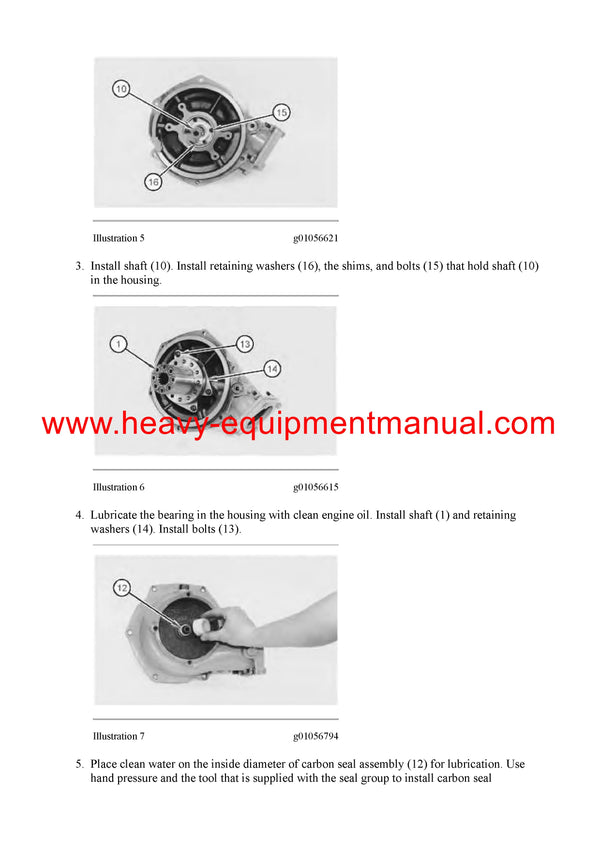 10

15

16

Illustration 5 g01056621

3. Install shaft (10). Install retaining washers (16), the shims, and bolts (15) that hold shaft (10) in the housing.

1

13

14

www.heavy-equipmentmanual.com

Illustration 6 g01056615

4. Lubricate the bearing in the housing with clean engine oil. Install shaft (1) and retaining washers (14). Install bolts (13).

12

Illustration 7 g01056794

5. Place clean water on the inside diameter of carbon seal assembly (12) for lubrication. Use hand pressure and the tool that is supplied with the seal group to install carbon seal