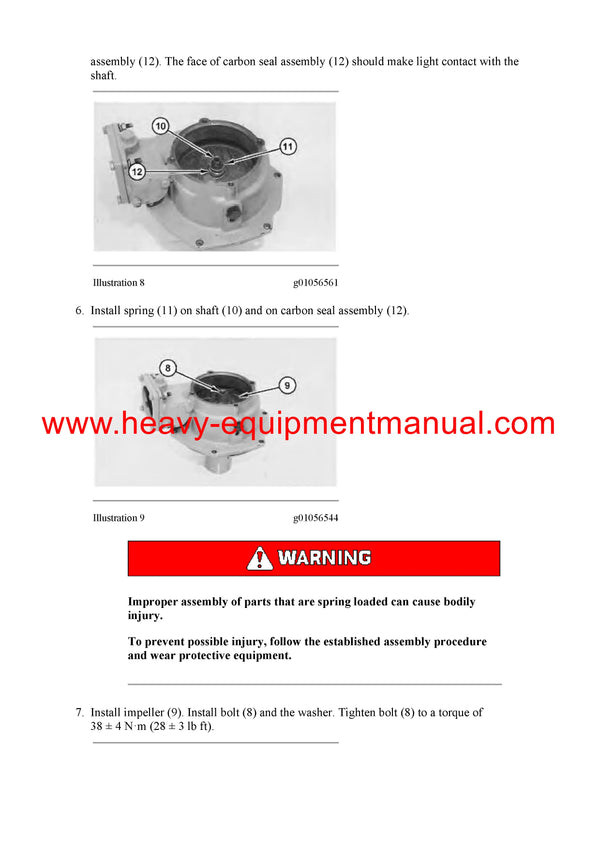 assembly (12). The face of carbon seal assembly (12) should make light contact with the shaft.

10

11

12

Illustration 8 g01056561

6. Install spring (11) on shaft (10) and on carbon seal assembly (12).

8

9

www.heavy-equipmentmanual.com

Illustration 9 g01056544

WARNING

Improper assembly of parts that are spring loaded can cause bodily injury.

To prevent possible injury, follow the established assembly procedure and wear protective equipment.

7. Install impeller (9). Install bolt (8) and the washer. Tighten bolt (8) to a torque of 38 ± 4 N·m (28 ± 3 lb ft).