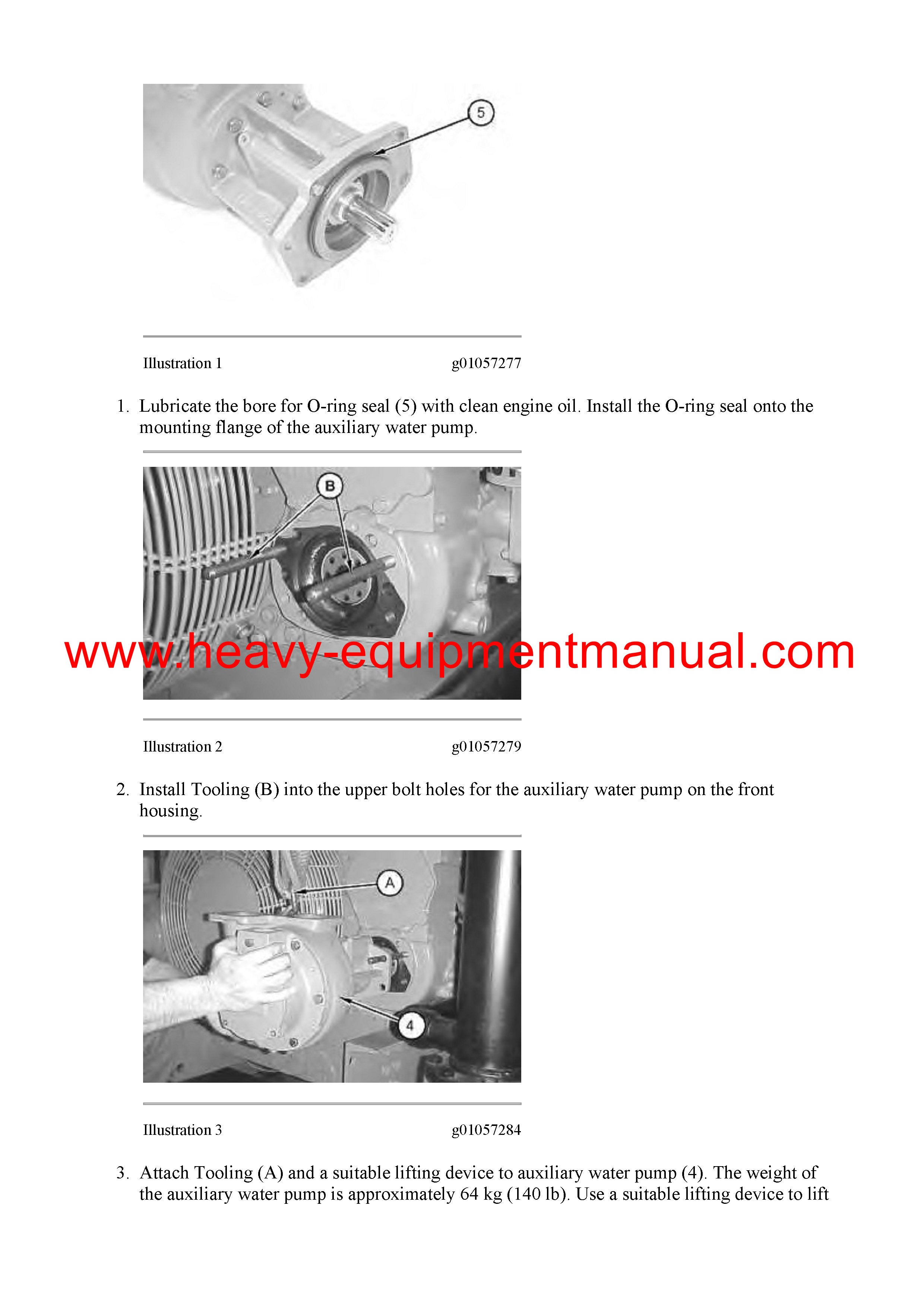 5

Illustration 1 g01057277

1. Lubricate the bore for O-ring seal (5) with clean engine oil. Install the O-ring seal onto the mounting flange of the auxiliary water pump.

B

www.heavy-equipmentmanual.com

Illustration 2 g01057279

2. Install Tooling (B) into the upper bolt holes for the auxiliary water pump on the front housing.

A

4

Illustration 3 g01057284

3. Attach Tooling (A) and a suitable lifting device to auxiliary water pump (4). The weight of the auxiliary water pump is approximately 64 kg (140 lb). Use a suitable lifting device to lift