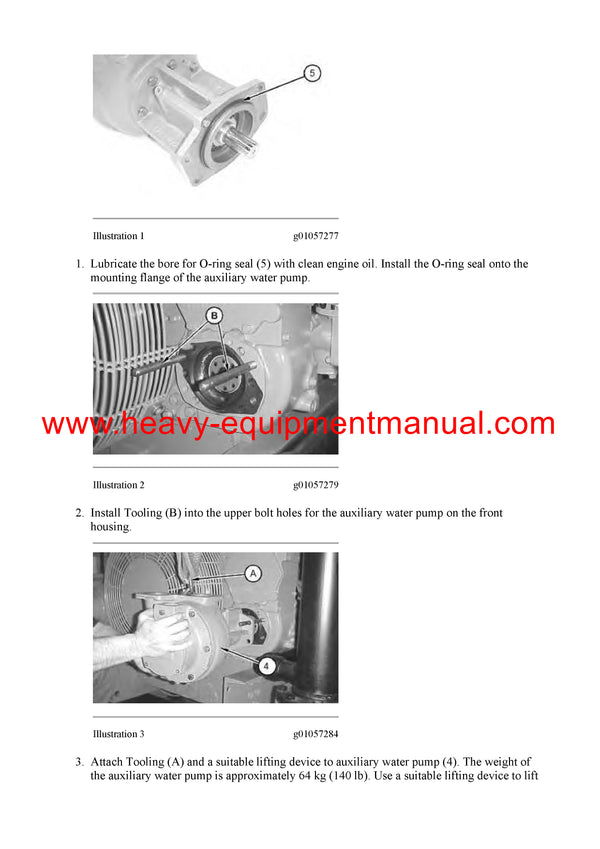 5

Illustration 1 g01057277

1. Lubricate the bore for O-ring seal (5) with clean engine oil. Install the O-ring seal onto the mounting flange of the auxiliary water pump.

B

www.heavy-equipmentmanual.com

Illustration 2 g01057279

2. Install Tooling (B) into the upper bolt holes for the auxiliary water pump on the front housing.

A

4

Illustration 3 g01057284

3. Attach Tooling (A) and a suitable lifting device to auxiliary water pump (4). The weight of the auxiliary water pump is approximately 64 kg (140 lb). Use a suitable lifting device to lift