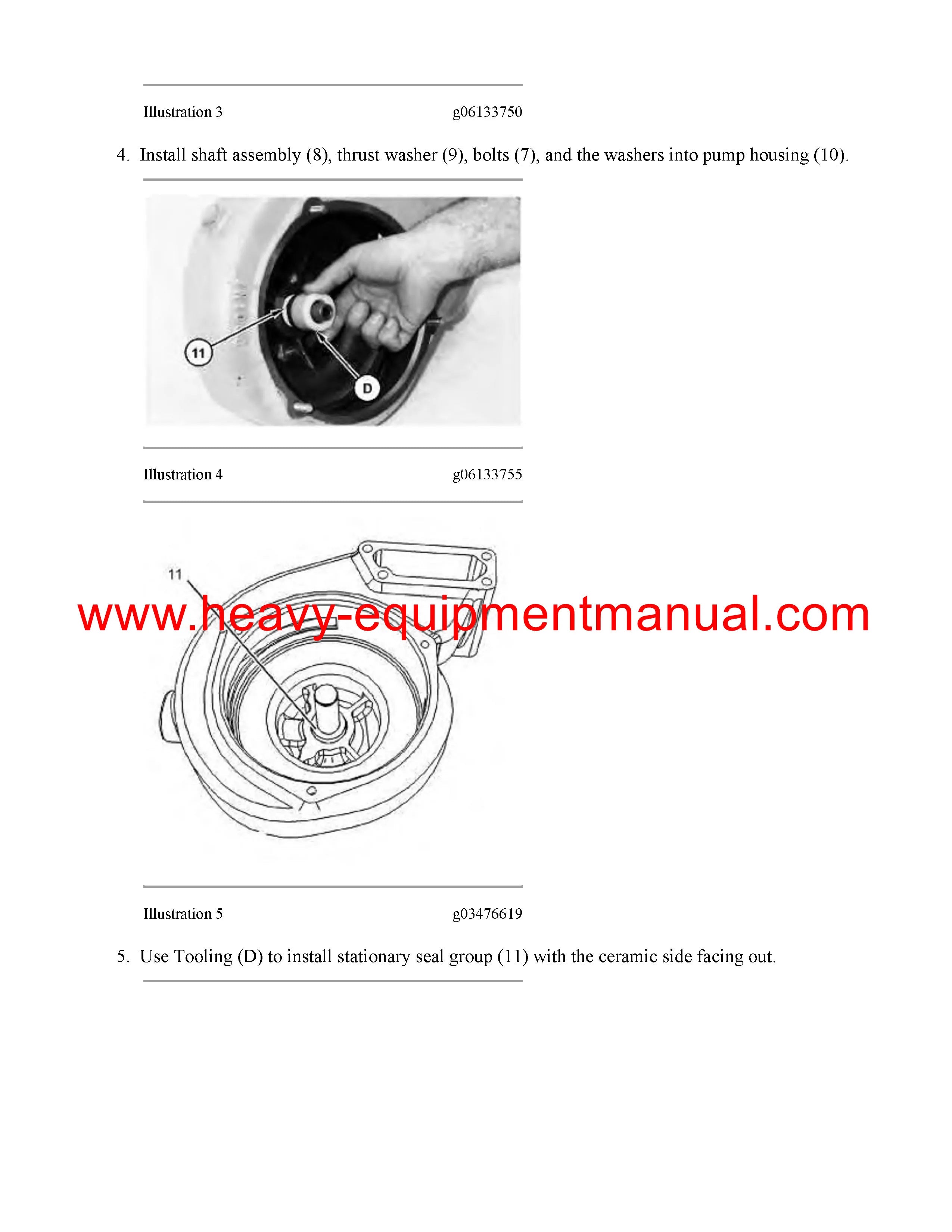 Illustration 3 g06133750

4. Install shaft assembly (8), thrust washer (9), bolts (7), and the washers into pump housing (10).

11

D

Illustration 4 g06133755

11

www.heavy-equipmentmanual.com

Illustration 5 g03476619

5. Use Tooling (D) to install stationary seal group (11) with the ceramic side facing out.