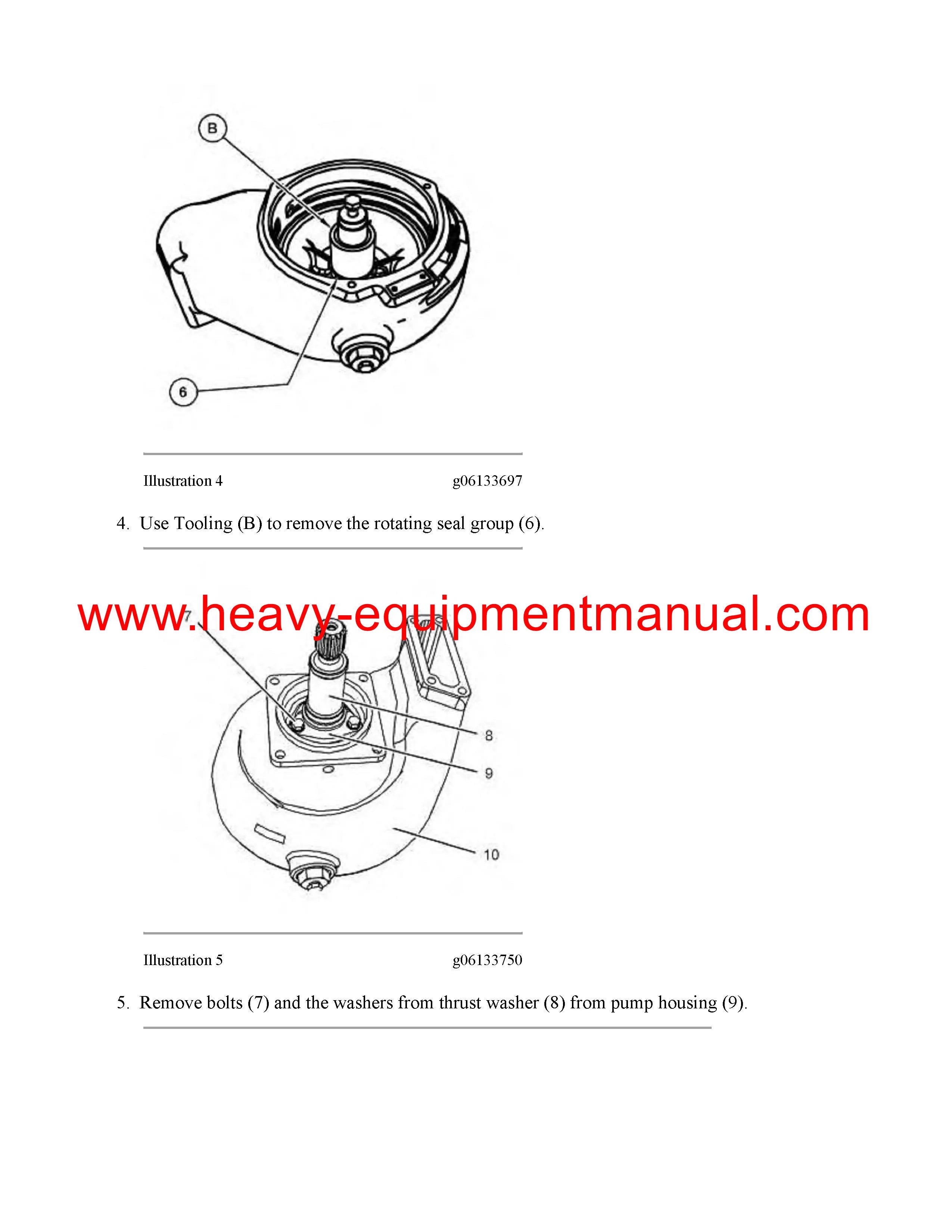 B

6

Illustration 4 g06133697

4. Use Tooling (B) to remove the rotating seal group (6).

www.heavy-equipmentmanual.com

7

8

9

10

Illustration 5 g06133750

5. Remove bolts (7) and the washers from thrust washer (8) from pump housing (9).