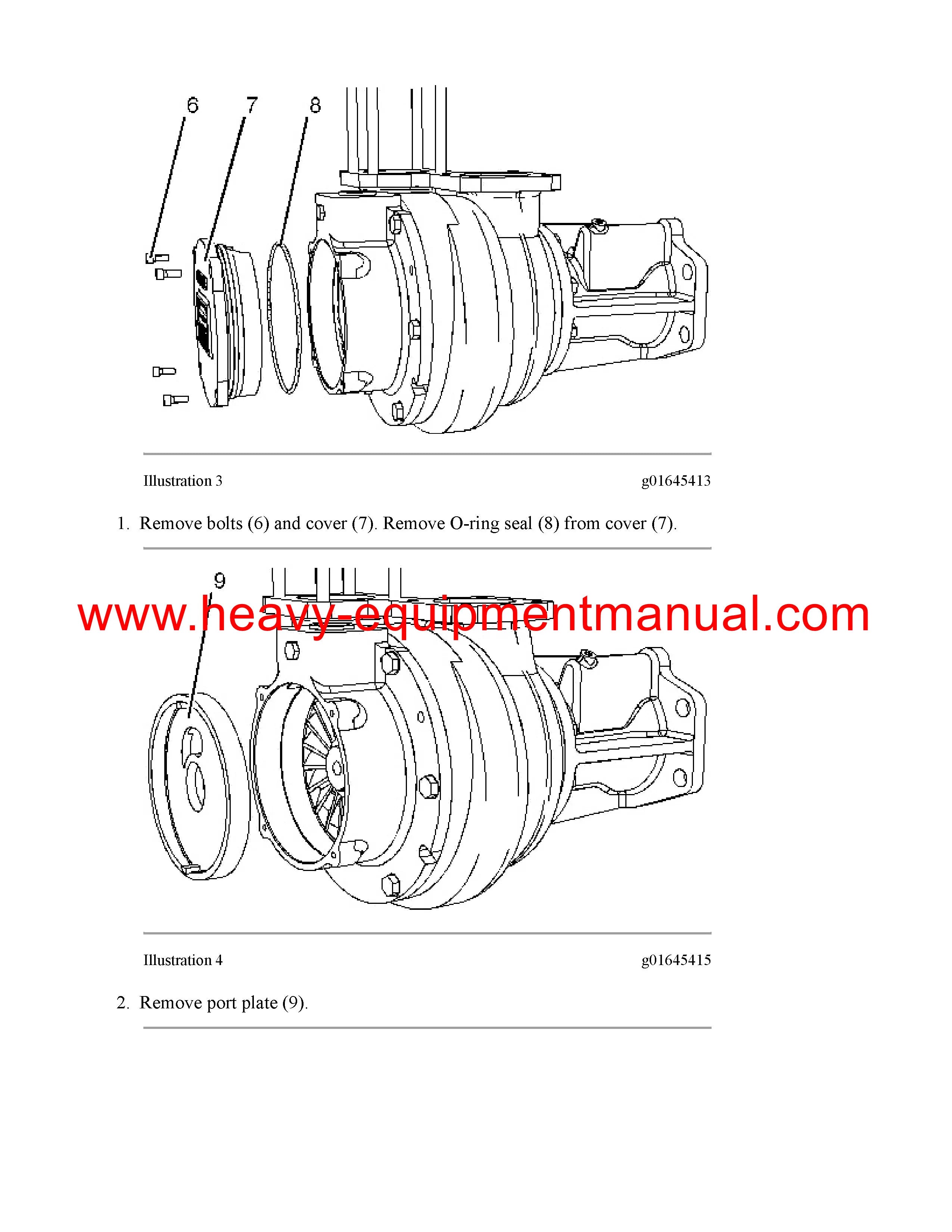 6 7 8

Illustration 3

g01645413

1. Remove bolts (6) and cover (7). Remove O-ring seal (8) from cover (7).

9

www.heavy-equipmentmanual.com

Illustration 4

g01645415

2. Remove port plate (9).