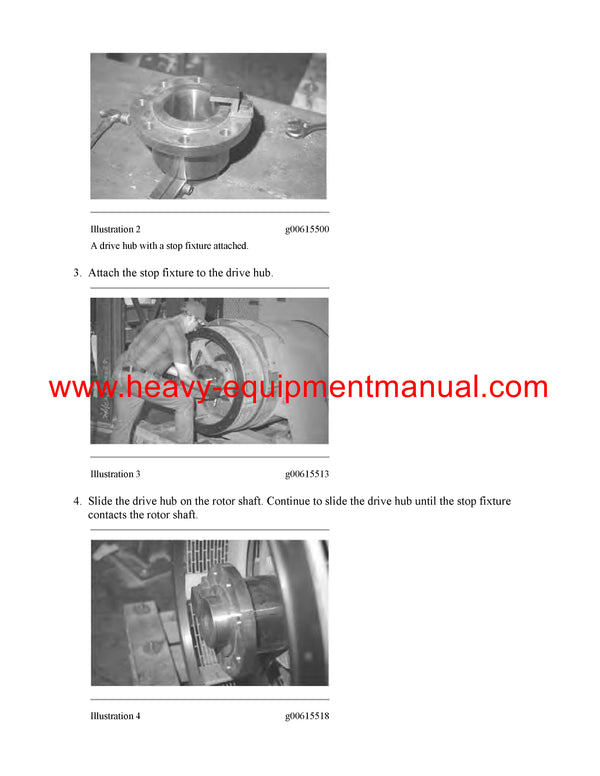 Illustration 2 g00615500

A drive hub with a stop fixture attached.

3. Attach the stop fixture to the drive hub.

www.heavy-equipmentmanual.com

Illustration 3 g00615513

4. Slide the drive hub on the rotor shaft. Continue to slide the drive hub until the stop fixture contacts the rotor shaft.

Illustration 4 g00615518