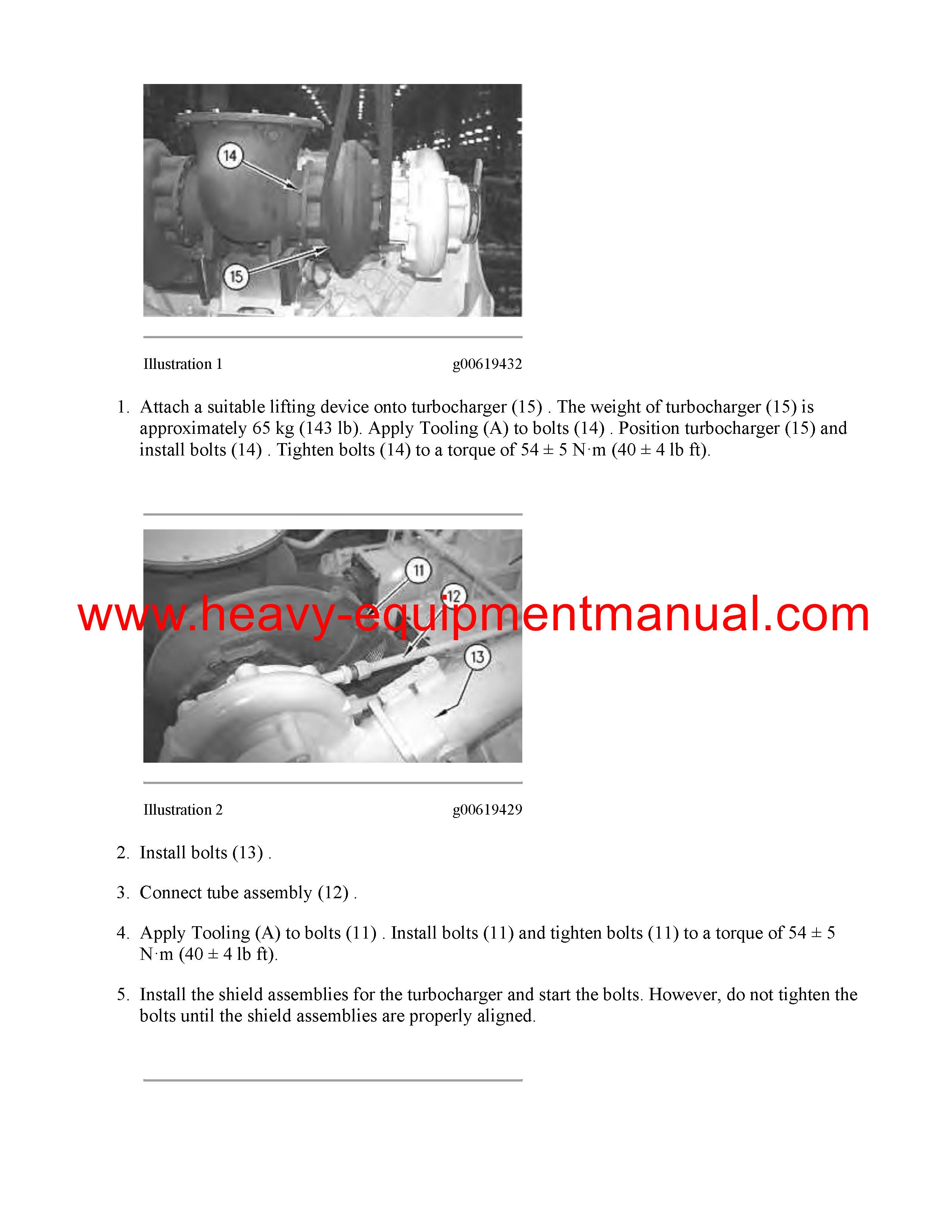 14

15

Illustration 1 g00619432

1. Attach a suitable lifting device onto turbocharger (15) . The weight of turbocharger (15) is approximately 65 kg (143 lb). Apply Tooling (A) to bolts (14) . Position turbocharger (15) and install bolts (14) . Tighten bolts (14) to a torque of 54 ± 5 N·m (40 ± 4 lb ft).

11

12

13

www.heavy-equipmentmanual.com

Illustration 2 g00619429

2. Install bolts (13) .

3. Connect tube assembly (12) .

4. Apply Tooling (A) to bolts (11) . Install bolts (11) and tighten bolts (11) to a torque of 54 ± 5 N·m (40 ± 4 lb ft).

5. Install the shield assemblies for the turbocharger and start the bolts. However, do not tighten the bolts until the shield assemblies are properly aligned.