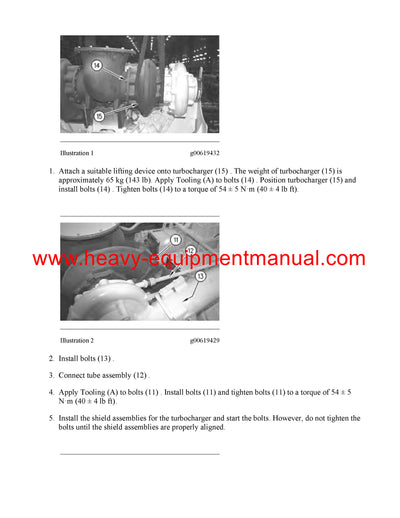 14

15

Illustration 1 g00619432

1. Attach a suitable lifting device onto turbocharger (15) . The weight of turbocharger (15) is approximately 65 kg (143 lb). Apply Tooling (A) to bolts (14) . Position turbocharger (15) and install bolts (14) . Tighten bolts (14) to a torque of 54 ± 5 N·m (40 ± 4 lb ft).

11

12

13

www.heavy-equipmentmanual.com

Illustration 2 g00619429

2. Install bolts (13) .

3. Connect tube assembly (12) .

4. Apply Tooling (A) to bolts (11) . Install bolts (11) and tighten bolts (11) to a torque of 54 ± 5 N·m (40 ± 4 lb ft).

5. Install the shield assemblies for the turbocharger and start the bolts. However, do not tighten the bolts until the shield assemblies are properly aligned.