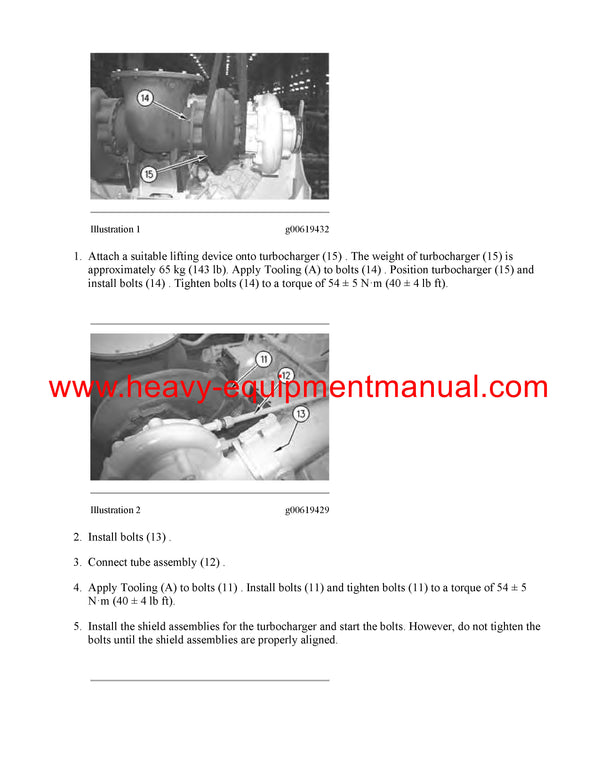 14

15

Illustration 1 g00619432

1. Attach a suitable lifting device onto turbocharger (15) . The weight of turbocharger (15) is approximately 65 kg (143 lb). Apply Tooling (A) to bolts (14) . Position turbocharger (15) and install bolts (14) . Tighten bolts (14) to a torque of 54 ± 5 N·m (40 ± 4 lb ft).

11

12

13

www.heavy-equipmentmanual.com

Illustration 2 g00619429

2. Install bolts (13) .

3. Connect tube assembly (12) .

4. Apply Tooling (A) to bolts (11) . Install bolts (11) and tighten bolts (11) to a torque of 54 ± 5 N·m (40 ± 4 lb ft).

5. Install the shield assemblies for the turbocharger and start the bolts. However, do not tighten the bolts until the shield assemblies are properly aligned.