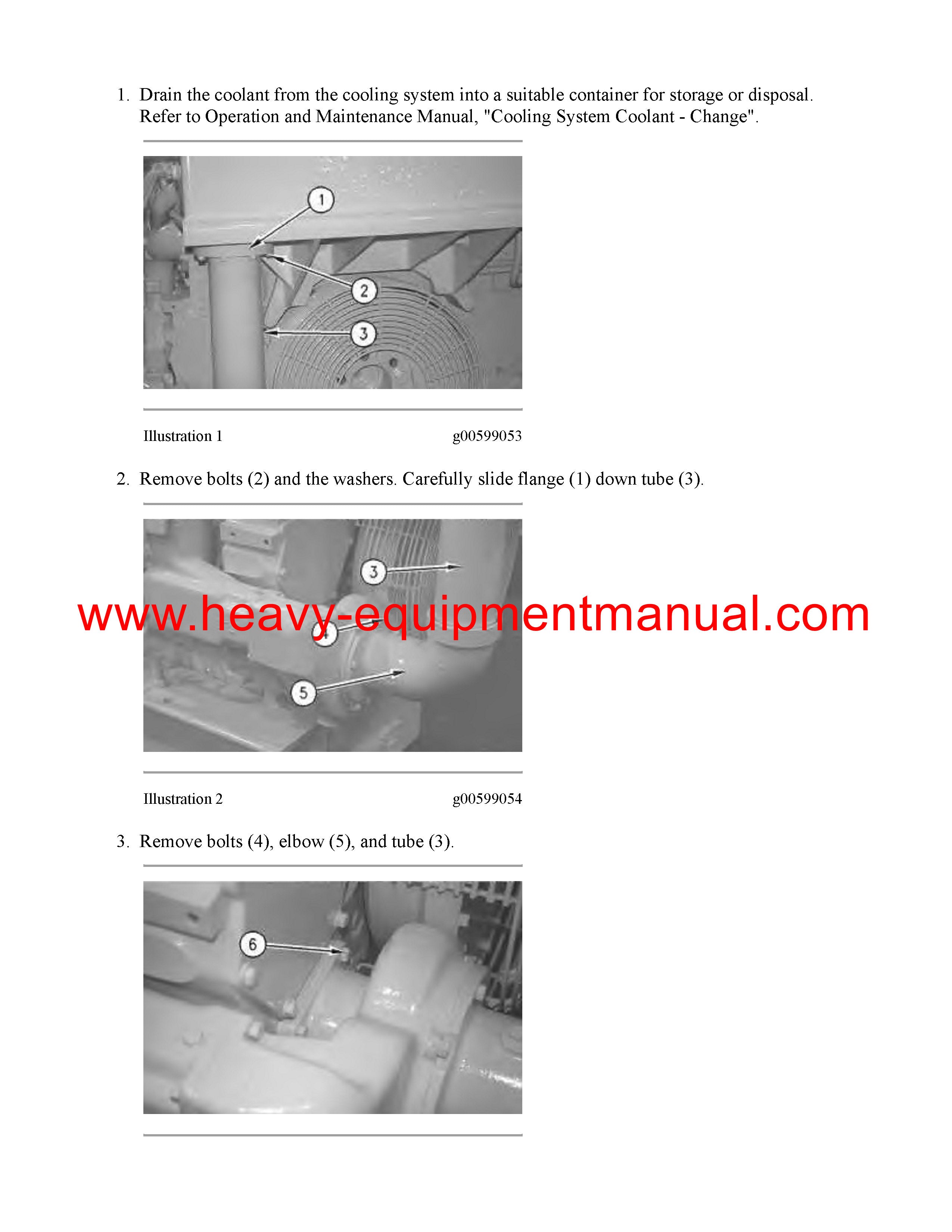 1. Drain the coolant from the cooling system into a suitable container for storage or disposal. Refer to Operation and Maintenance Manual, "Cooling System Coolant - Change".

1

2

3

Illustration 1 g00599053

2. Remove bolts (2) and the washers. Carefully slide flange (1) down tube (3).

3

www.heavy-equipmentmanual.com

4

5

Illustration 2 g00599054

3. Remove bolts (4), elbow (5), and tube (3).

6