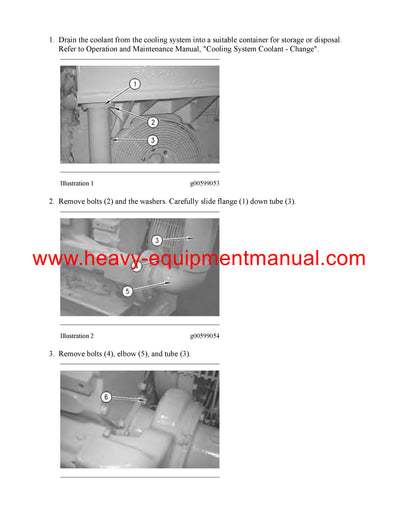 1. Drain the coolant from the cooling system into a suitable container for storage or disposal. Refer to Operation and Maintenance Manual, "Cooling System Coolant - Change".

1
2
3

Illustration 1 g00599053

2. Remove bolts (2) and the washers. Carefully slide flange (1) down tube (3).

3
4
5

www.heavy-equipmentmanual.com

Illustration 2 g00599054

3. Remove bolts (4), elbow (5), and tube (3).

6