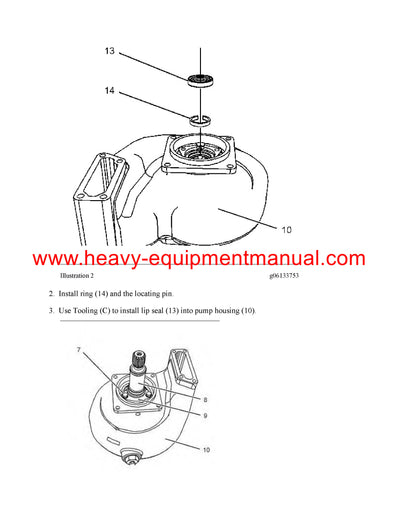 13

14

10

www.heavy-equipmentmanual.com

Illustration 2

g06133753

2. Install ring (14) and the locating pin.

3. Use Tooling (C) to install lip seal (13) into pump housing (10).

7

8

9

10