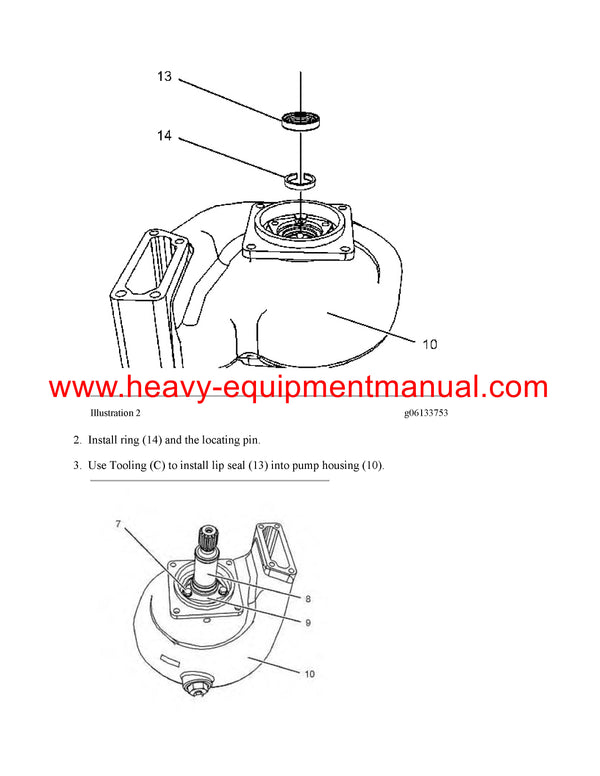 13

14

10

www.heavy-equipmentmanual.com

Illustration 2 g06133753

2. Install ring (14) and the locating pin.

3. Use Tooling (C) to install lip seal (13) into pump housing (10).

7

8

9

10