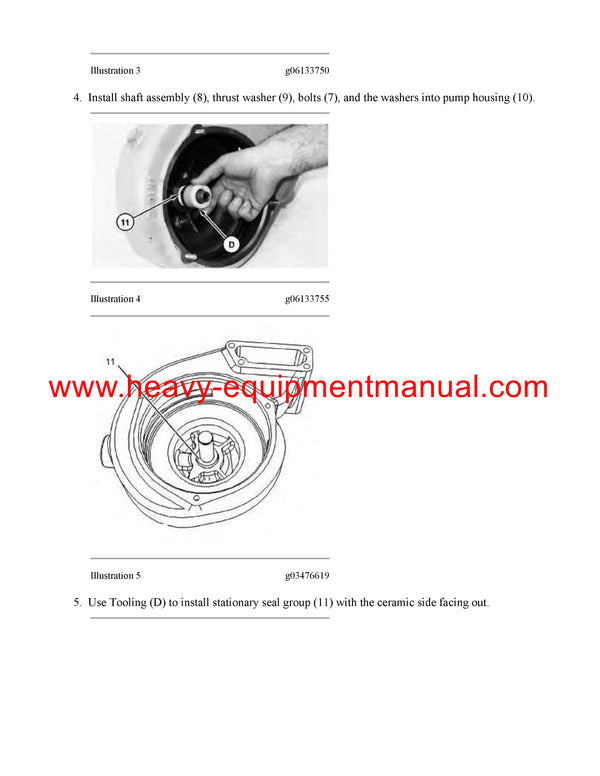 Illustration 3 g06133750

4. Install shaft assembly (8), thrust washer (9), bolts (7), and the washers into pump housing (10).

11

D

Illustration 4 g06133755

11

www.heavy-equipmentmanual.com

Illustration 5 g03476619

5. Use Tooling (D) to install stationary seal group (11) with the ceramic side facing out.