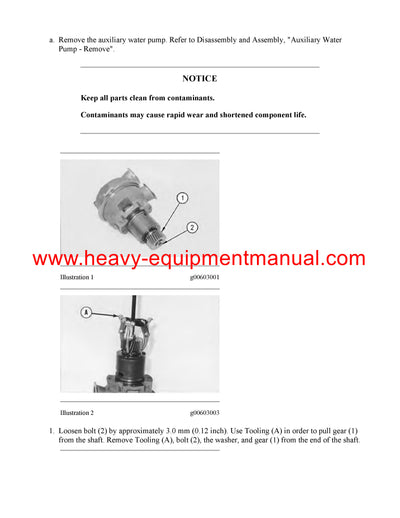 a. Remove the auxiliary water pump. Refer to Disassembly and Assembly, "Auxiliary Water Pump - Remove".

NOTICE

Keep all parts clean from contaminants.

Contaminants may cause rapid wear and shortened component life.

1

2

www.heavy-equipmentmanual.com

Illustration 1 g00603001

A

Illustration 2 g00603003

1. Loosen bolt (2) by approximately 3.0 mm (0.12 inch). Use Tooling (A) in order to pull gear (1) from the shaft. Remove Tooling (A), bolt (2), the washer, and gear (1) from the end of the shaft.