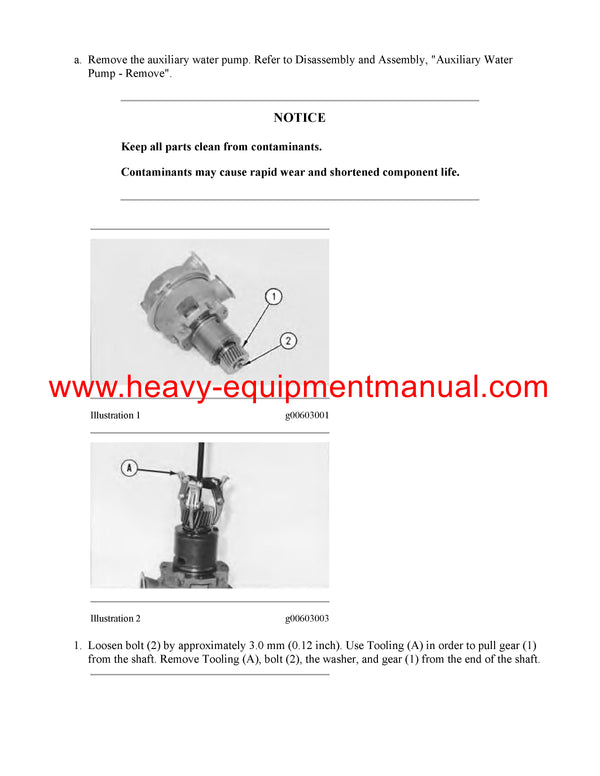 a. Remove the auxiliary water pump. Refer to Disassembly and Assembly, "Auxiliary Water Pump - Remove".

NOTICE

Keep all parts clean from contaminants.

Contaminants may cause rapid wear and shortened component life.

1

2

www.heavy-equipmentmanual.com

Illustration 1 g00603001

A

Illustration 2 g00603003

1. Loosen bolt (2) by approximately 3.0 mm (0.12 inch). Use Tooling (A) in order to pull gear (1) from the shaft. Remove Tooling (A), bolt (2), the washer, and gear (1) from the end of the shaft.