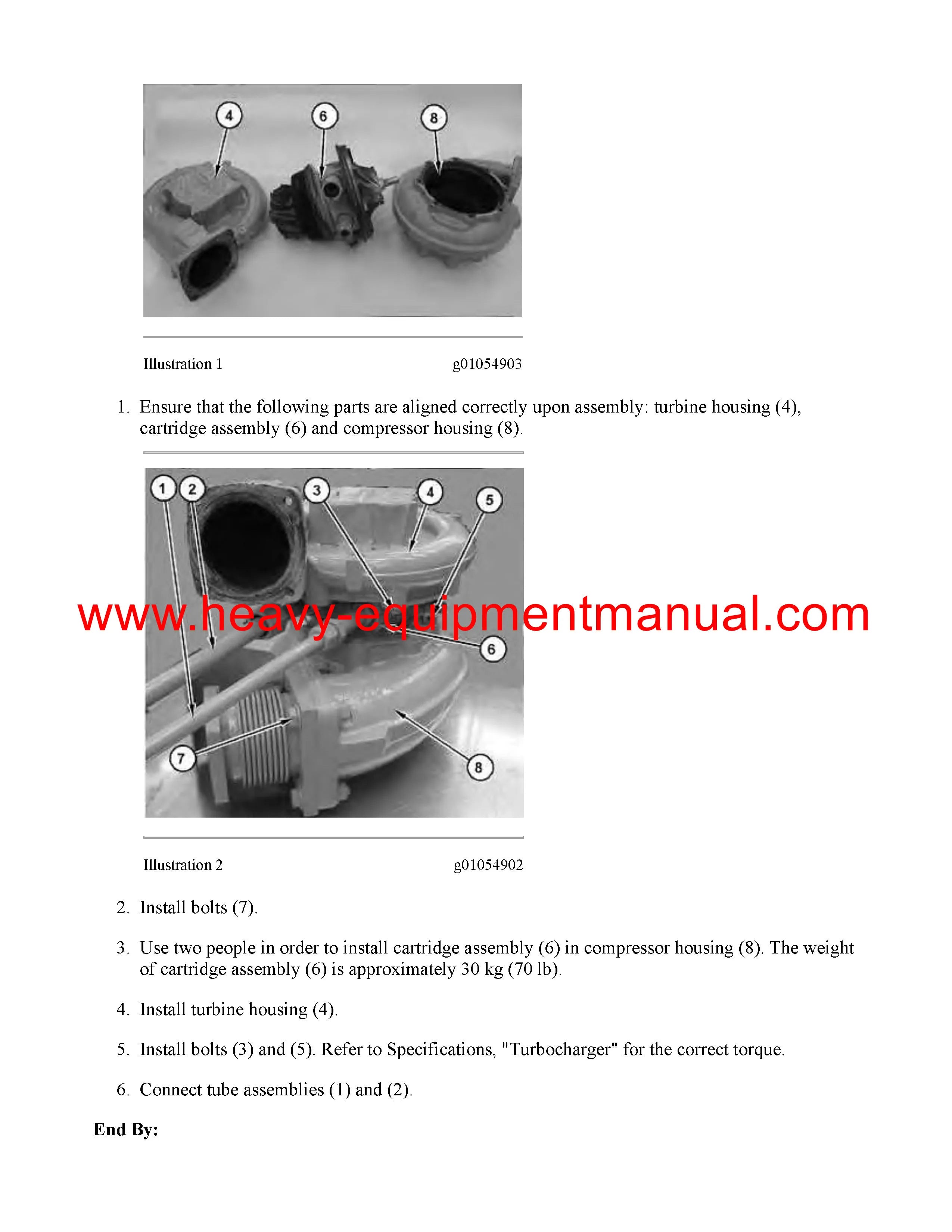 4 6 8

Illustration 1 g01054903

1. Ensure that the following parts are aligned correctly upon assembly: turbine housing (4), cartridge assembly (6) and compressor housing (8).

1 2 3 4 5 6 7 8

www.heavy-equipmentmanual.com

Illustration 2 g01054902

2. Install bolts (7).

3. Use two people in order to install cartridge assembly (6) in compressor housing (8). The weight of cartridge assembly (6) is approximately 30 kg (70 lb).

4. Install turbine housing (4).

5. Install bolts (3) and (5). Refer to Specifications, "Turbocharger" for the correct torque.

6. Connect tube assemblies (1) and (2).

End By: