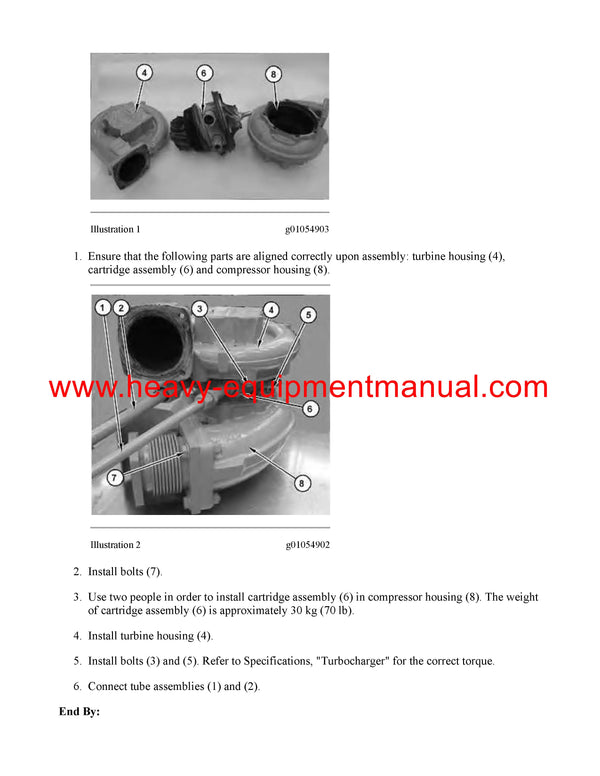 4
6
8

Illustration 1 g01054903

1. Ensure that the following parts are aligned correctly upon assembly: turbine housing (4), cartridge assembly (6) and compressor housing (8).

1
2
3
4
5
6
7
8

www.heavy-equipmentmanual.com

Illustration 2 g01054902

2. Install bolts (7).

3. Use two people in order to install cartridge assembly (6) in compressor housing (8). The weight of cartridge assembly (6) is approximately 30 kg (70 lb).

4. Install turbine housing (4).

5. Install bolts (3) and (5). Refer to Specifications, "Turbocharger" for the correct torque.

6. Connect tube assemblies (1) and (2).

End By: