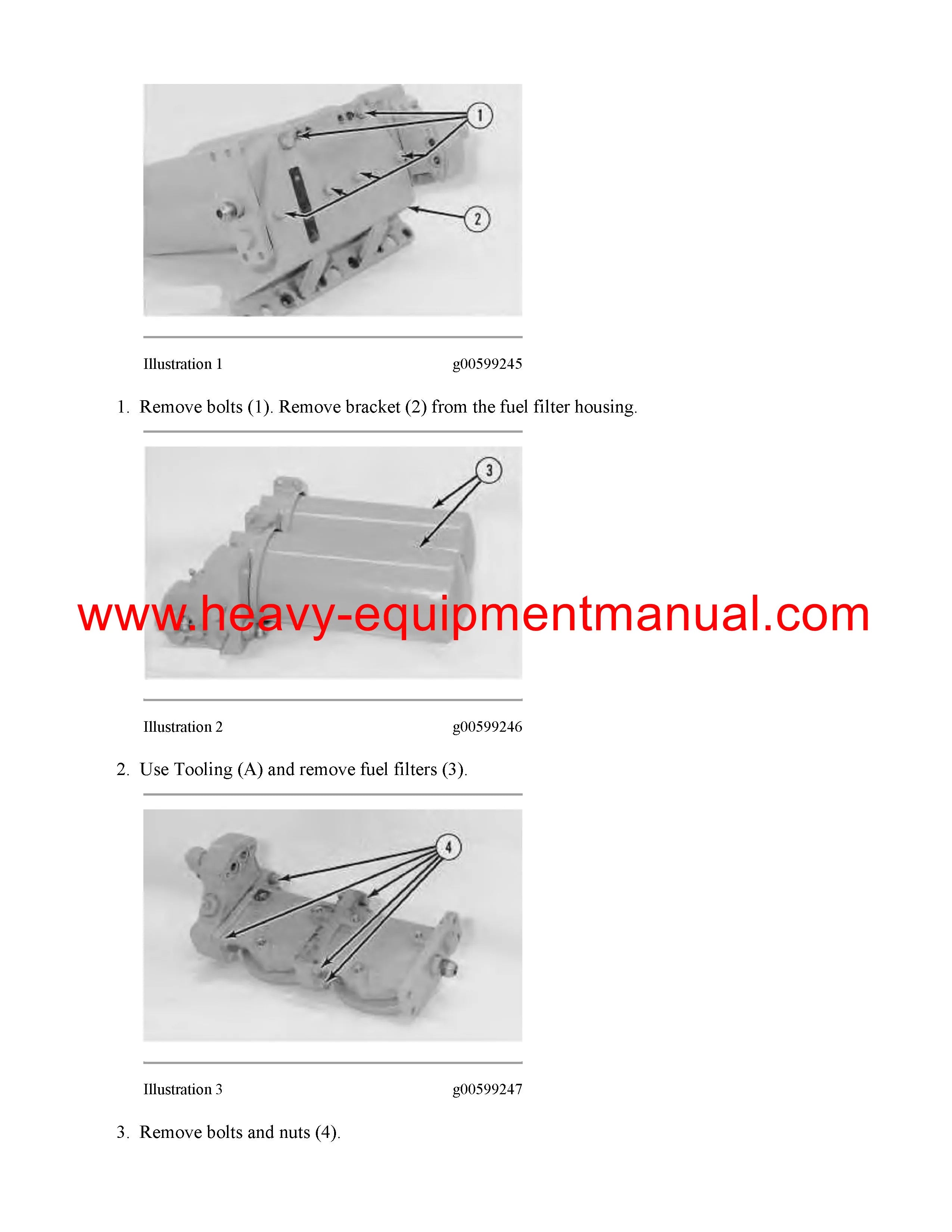 1

2

Illustration 1 g00599245

1. Remove bolts (1). Remove bracket (2) from the fuel filter housing.

3

www.heavy-equipmentmanual.com

Illustration 2 g00599246

2. Use Tooling (A) and remove fuel filters (3).

4

Illustration 3 g00599247

3. Remove bolts and nuts (4).